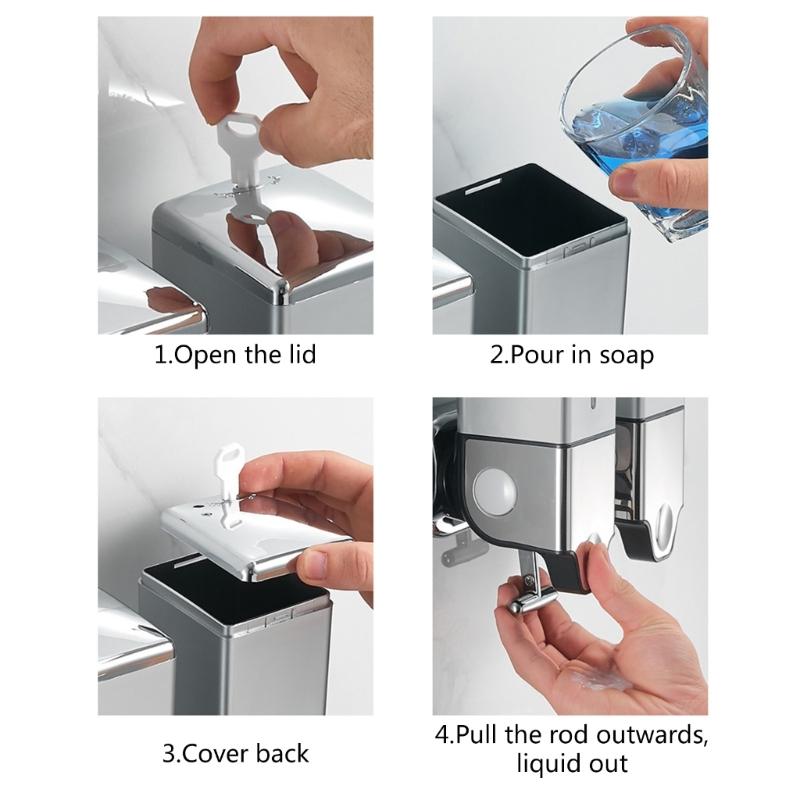 1.Open the lid

2.Pour in soap

3.Cover back

4.Pull the rod outwards, liquid out