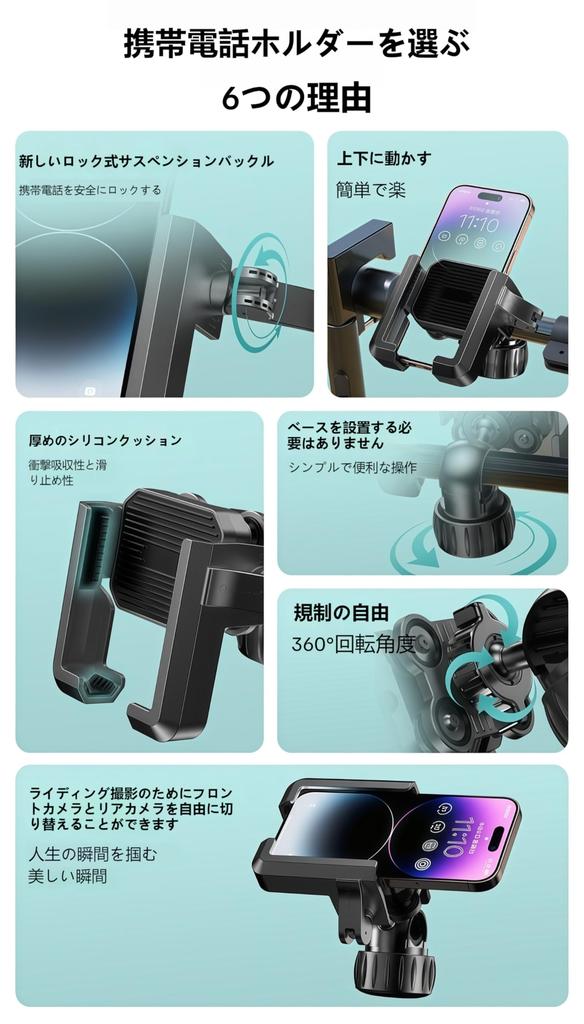 携帯電話ホルダーを選ぶ
6つの理由

新しいロック式サスペンションバックル
携帯電話を安全にロックする

上下に動かす
簡単で楽

11:10

厚めのシリコンクッション
衝撃吸収性と滑り止め性

ベースを設置する必要はありません
シンプルで便利な操作

規制の自由
360°回転角度

ライディング撮影のためにフロントカメラとリアカメラを自由に切り替えることができます
人生の瞬間を掴む
美しい瞬間

11:10