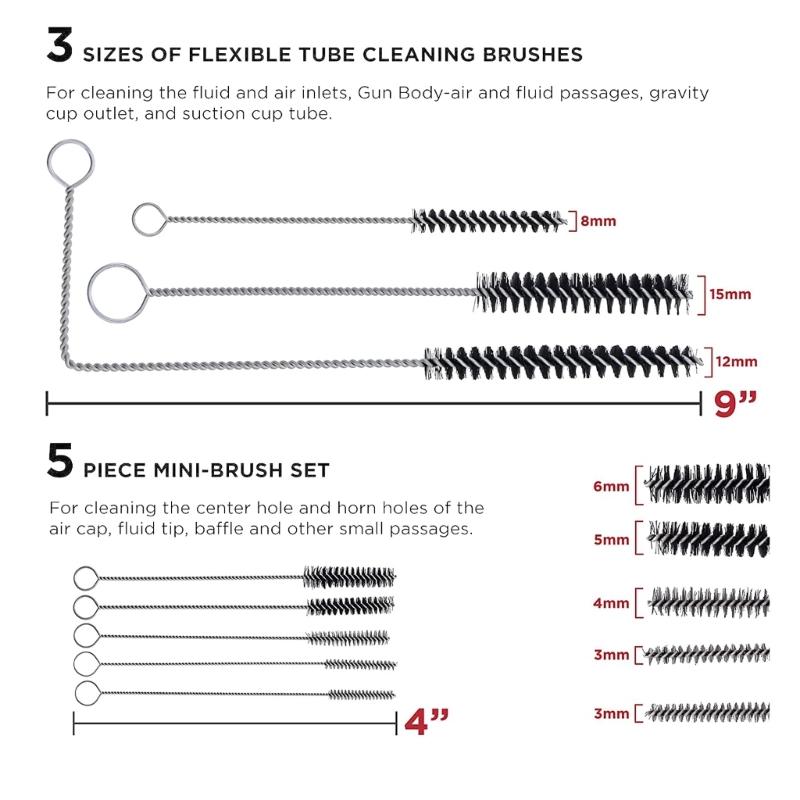 3 SIZES OF FLEXIBLE TUBE CLEANING BRUSHES

For cleaning the fluid and air inlets, Gun Body-air and fluid passages, gravity cup outlet, and suction cup tube.

8mm

15mm

12mm

9”

5 PIECE MINI-BRUSH SET

For cleaning the center hole and horn holes of the air cap, fluid tip, baffle and other small passages.

4”

6mm

5mm

4mm

3mm

3mm