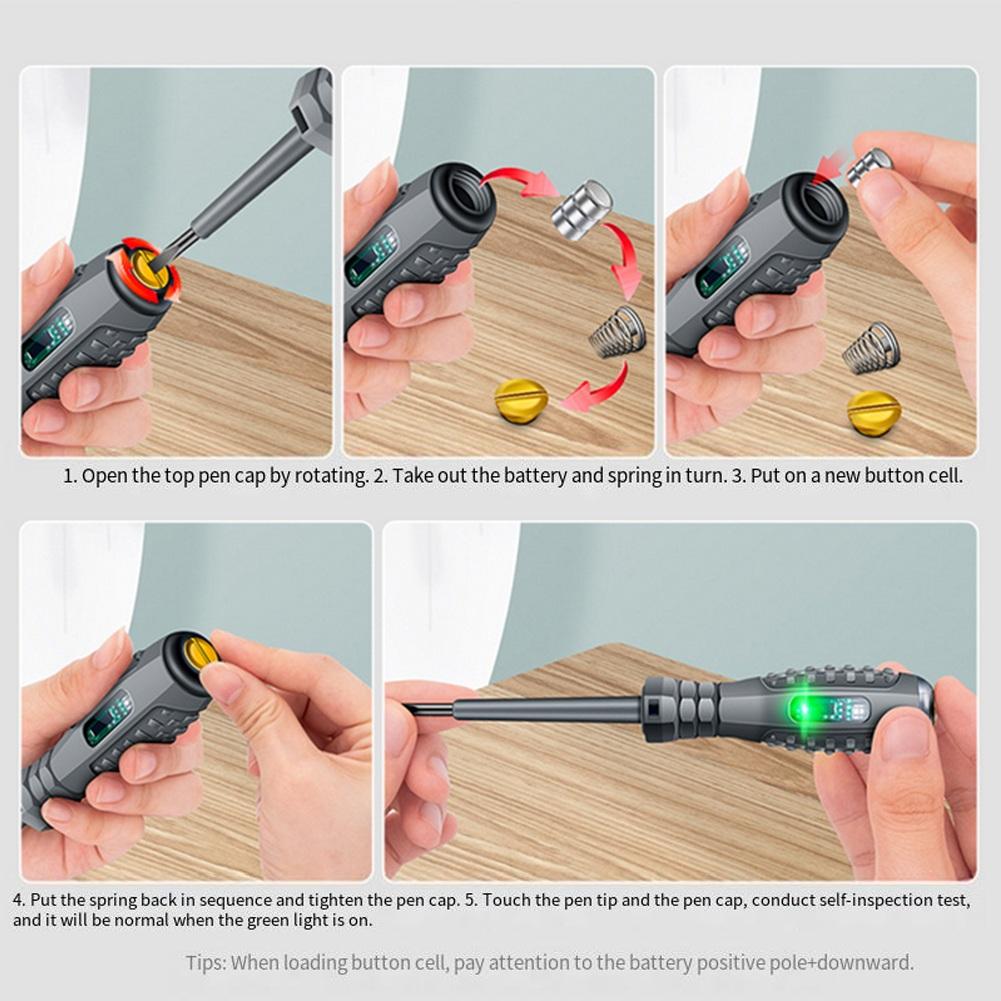 1. Open the top pen cap by rotating. 2. Take out the battery and spring in turn. 3. Put on a new button cell.

4. Put the spring back in sequence and tighten the pen cap. 5. Touch the pen tip and the pen cap, conduct self-inspection test, and it will be normal when the green light is on.

Tips: When loading button cell, pay attention to the battery positive pole+downward.