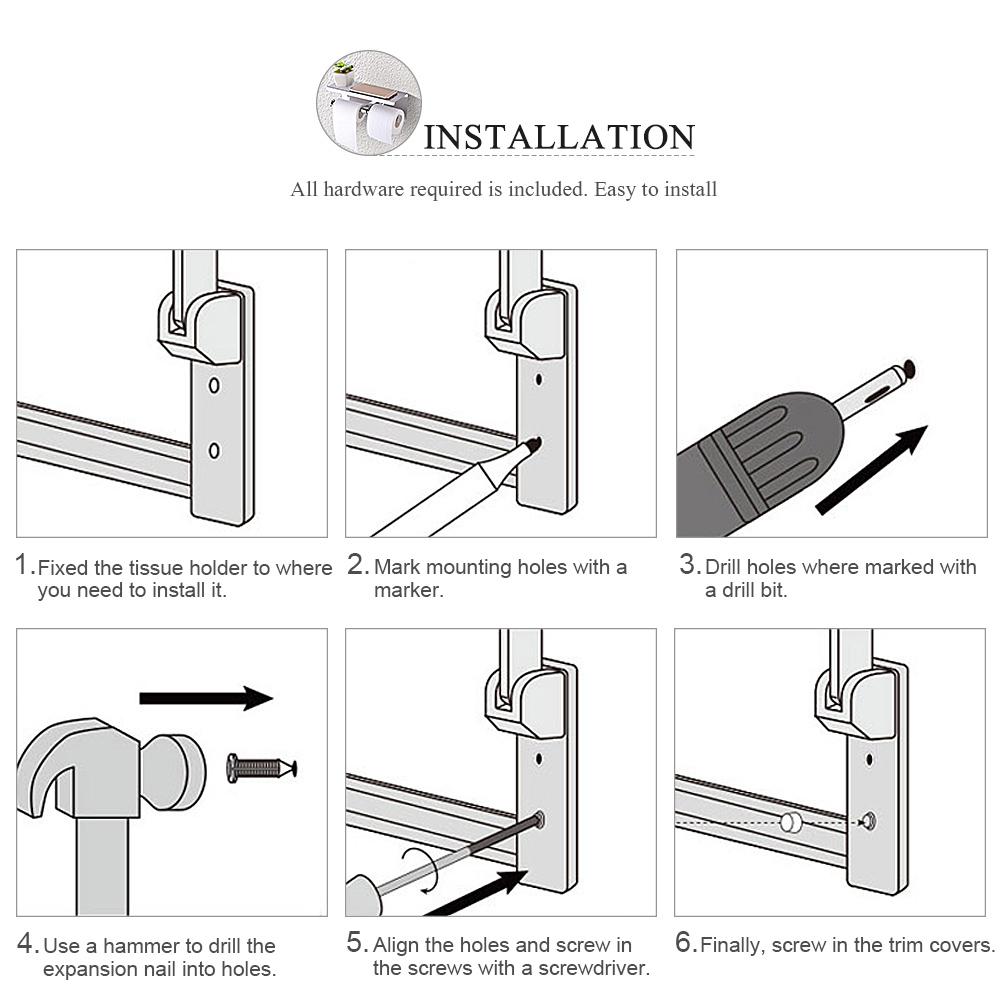 INSTALLATION

All hardware required is included. Easy to install

1. Fixed the tissue holder to where you need to install it.

2. Mark mounting holes with a marker.

3. Drill holes where marked with a drill bit.

4. Use a hammer to drill the expansion nail into holes.

5. Align the holes and screw in the screws with a screwdriver.

6. Finally, screw in the trim covers.