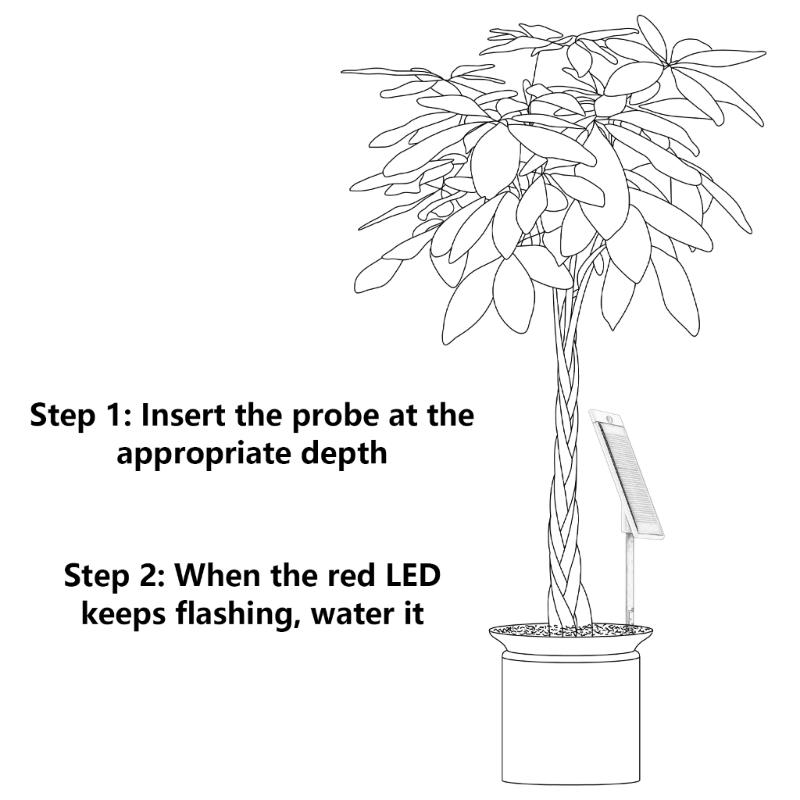 Step 1: Insert the probe at the appropriate depth

Step 2: When the red LED keeps flashing, water it