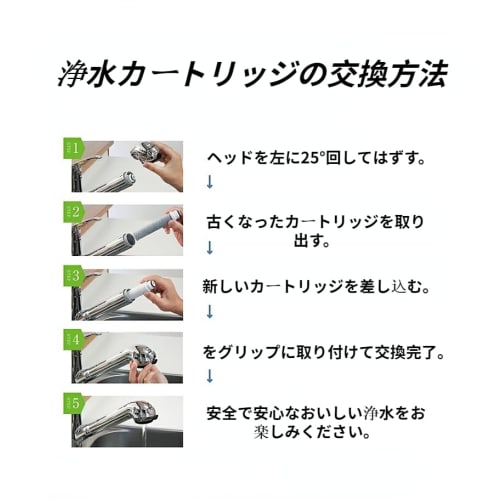 浄水カートリッジの交換方法

1

ヘッドを左に25°回してはずす。
↓

2

古くなったカートリッジを取り出す。
↓

3

新しいカートリッジを差し込む。
↓

4

をグリップに取り付けて交換完了。
↓

5

安全で安心なおいしい浄水をお楽しみください。