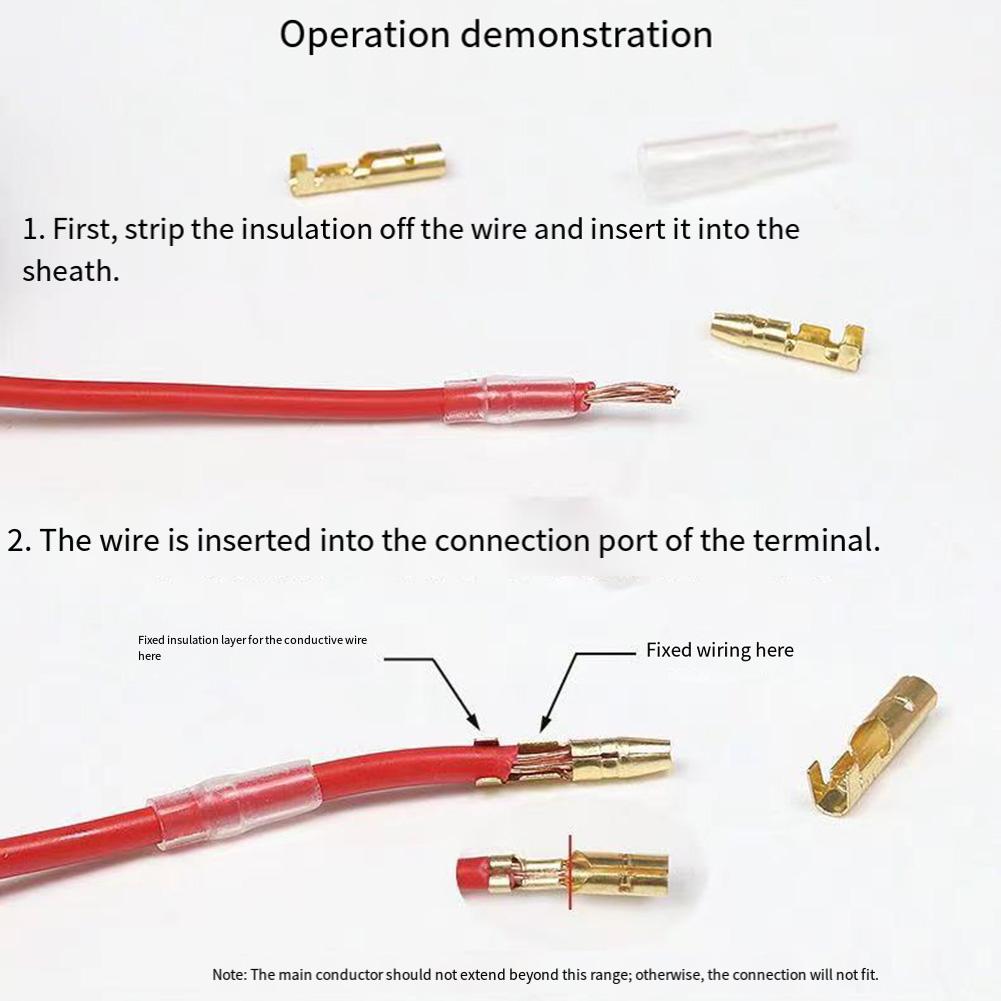 Operation demonstration

1. First, strip the insulation off the wire and insert it into the sheath.

2. The wire is inserted into the connection port of the terminal.

Fixed insulation layer for the conductive wire here

Fixed wiring here

Note: The main conductor should not extend beyond this range; otherwise, the connection will not fit.