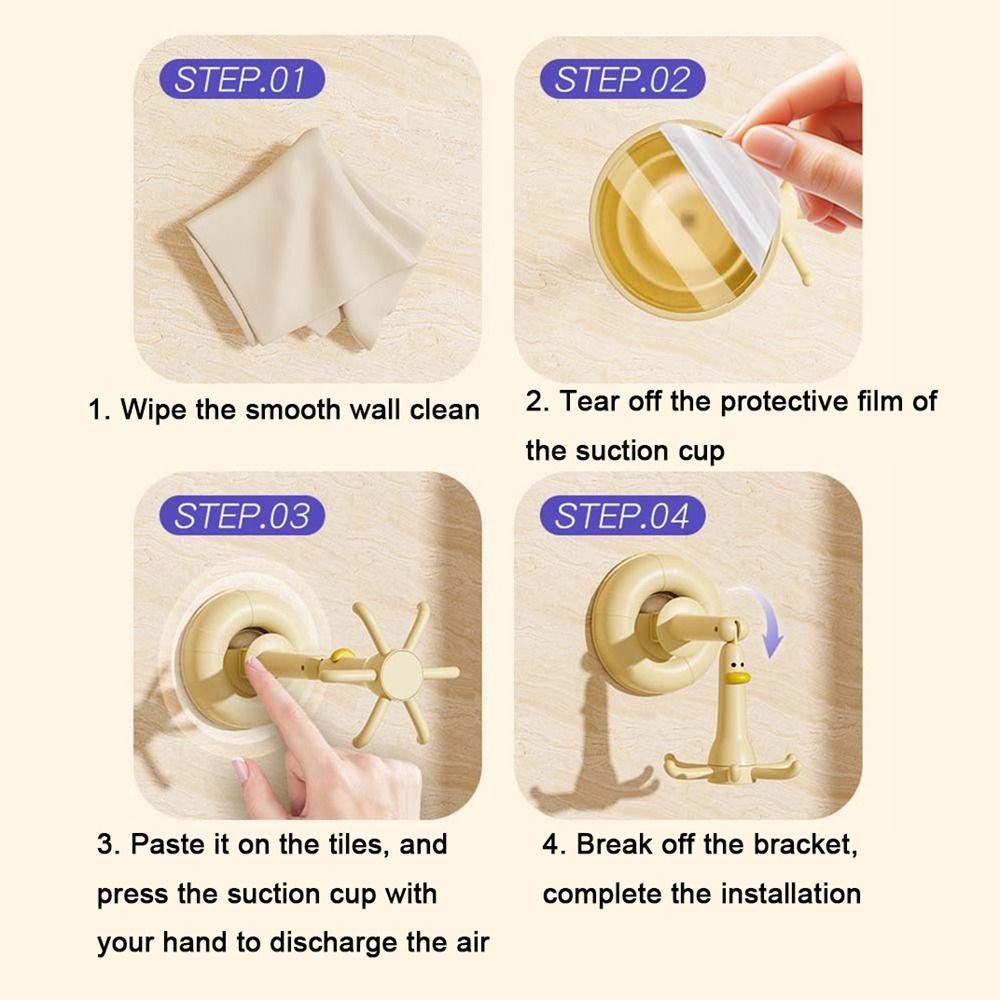 STEP.01

1. Wipe the smooth wall clean

STEP.02

2. Tear off the protective film of the suction cup

STEP.03

3. Paste it on the tiles, and press the suction cup with your hand to discharge the air

STEP.04

4. Break off the bracket, complete the installation