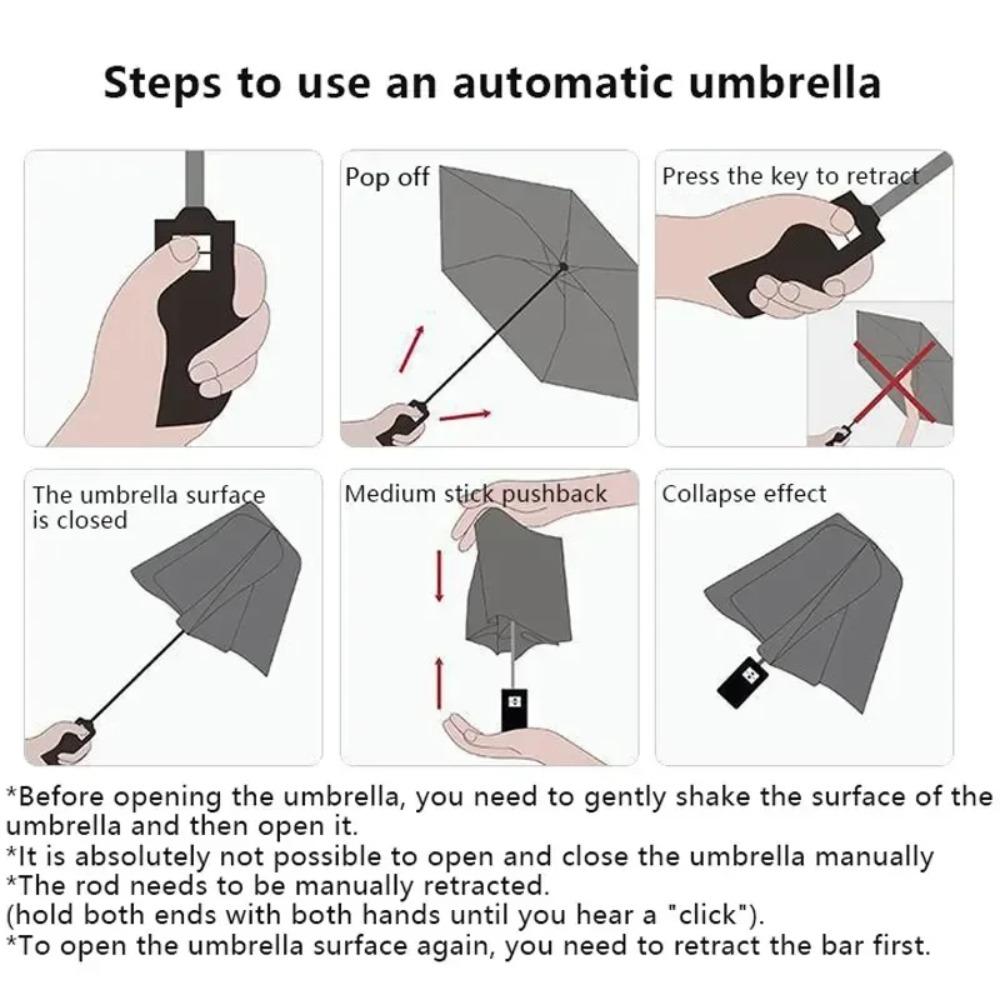 Steps to use an automatic umbrella

Pop off

Press the key to retract

The umbrella surface is closed

Medium stick pushback

Collapse effect

*Before opening the umbrella, you need to gently shake the surface of the umbrella and then open it.
*It is absolutely not possible to open and close the umbrella manually
*The rod needs to be manually retracted.
(hold both ends with both hands until you hear a "click").
*To open the umbrella surface again, you need to retract the bar first.