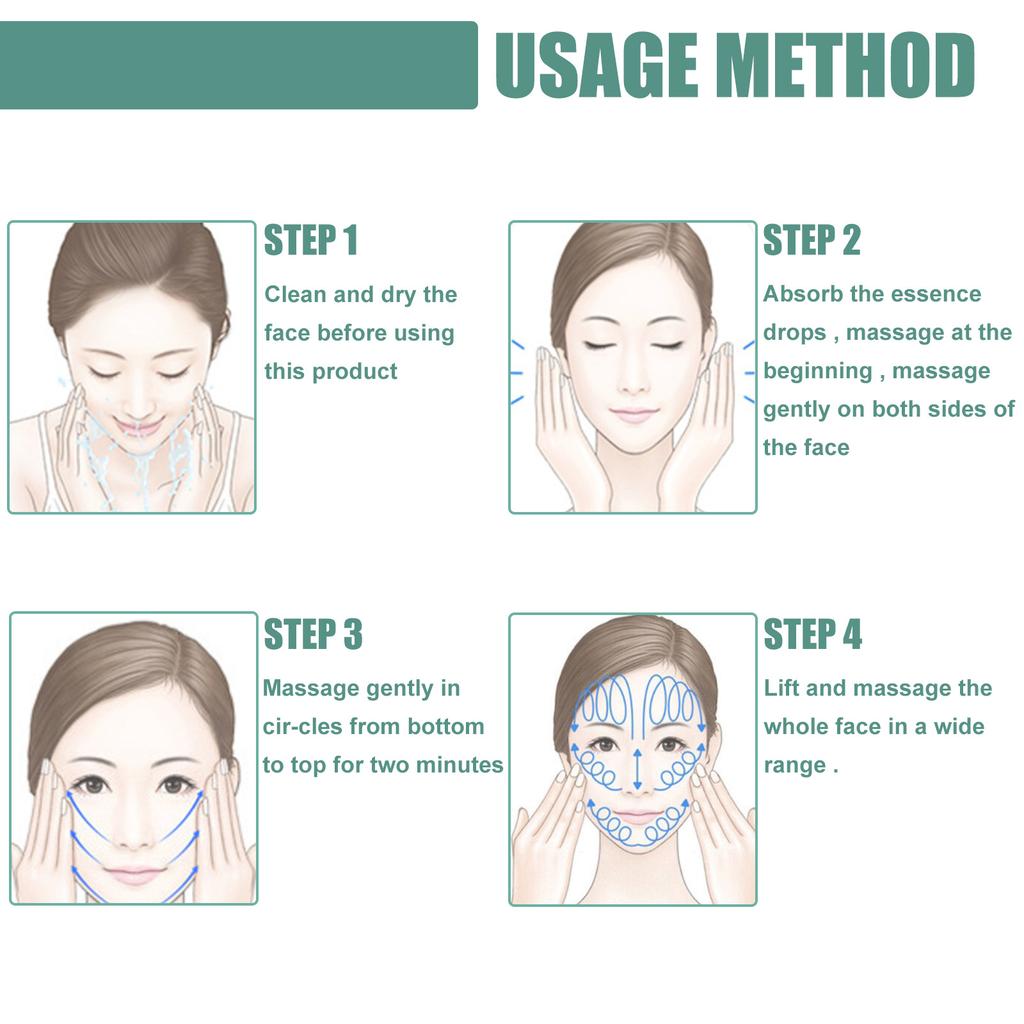 USAGE METHOD

STEP 1
Clean and dry the face before using this product

STEP 2
Absorb the essence drops , massage at the beginning , massage gently on both sides of the face

STEP 3
Massage gently in cir-cles from bottom to top for two minutes

STEP 4
Lift and massage the whole face in a wide range .