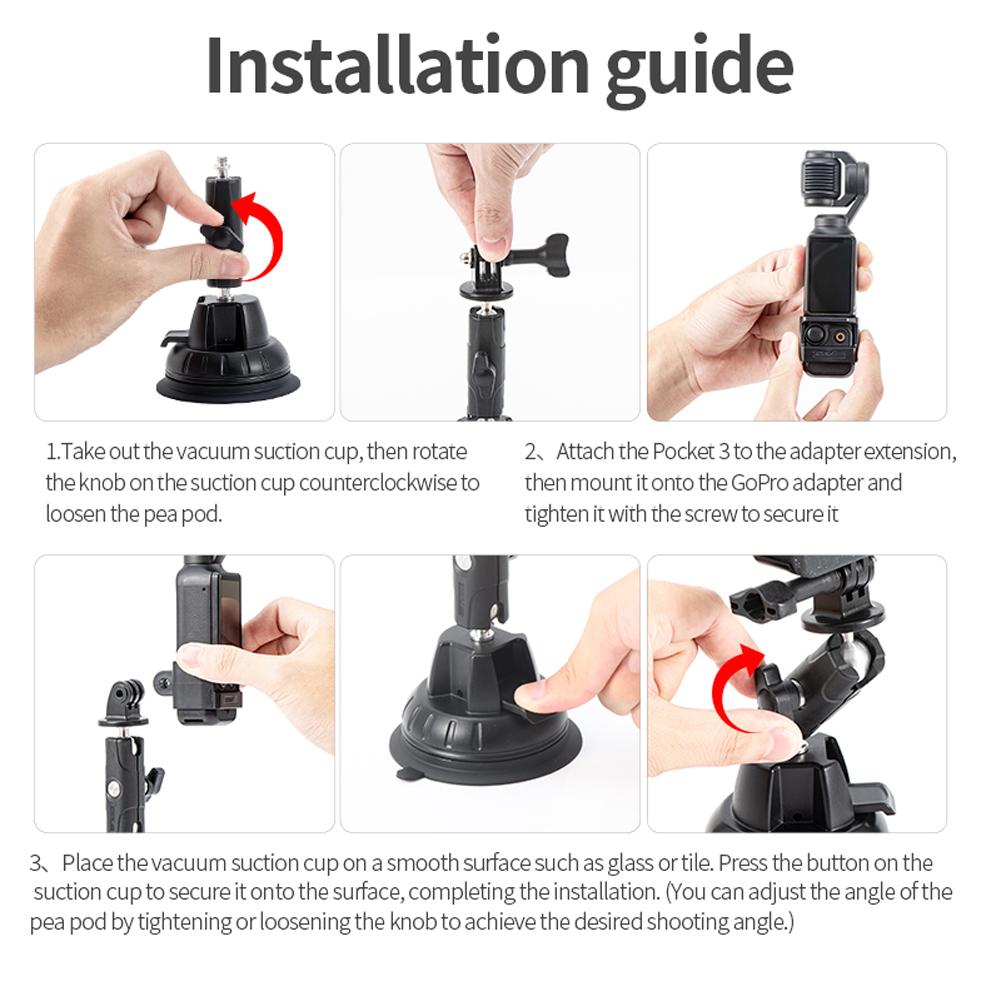 Installation guide

1.Take out the vacuum suction cup, then rotate the knob on the suction cup counterclockwise to loosen the pea pod.

2、Attach the Pocket 3 to the adapter extension, then mount it onto the GoPro adapter and tighten it with the screw to secure it

3、Place the vacuum suction cup on a smooth surface such as glass or tile. Press the button on the suction cup to secure it onto the surface, completing the installation. (You can adjust the angle of the pea pod by tightening or loosening the knob to achieve the desired shooting angle.)