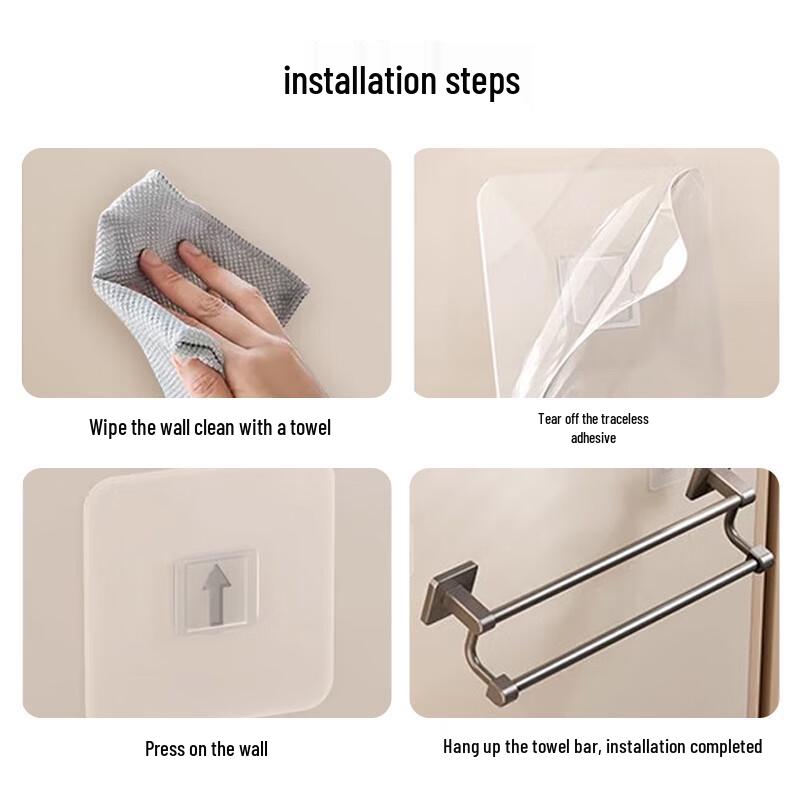 installation steps

Wipe the wall clean with a towel

Tear off the traceless adhesive

Press on the wall

Hang up the towel bar, installation completed