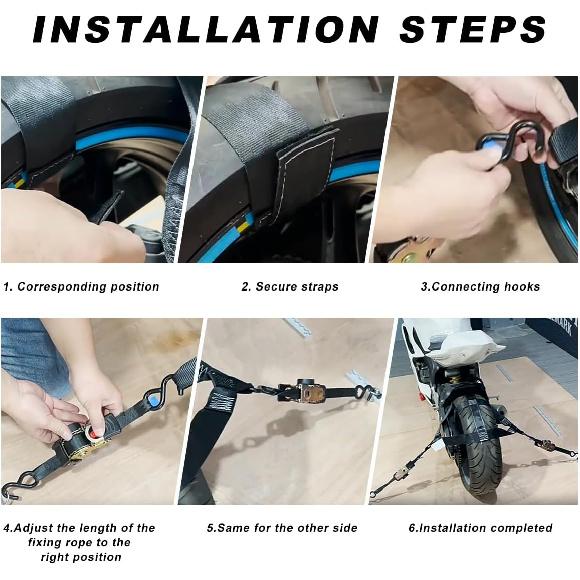 INSTALLATION STEPS

1. Corresponding position

2. Secure straps

3.Connecting hooks

4.Adjust the length of the fixing rope to the right position

5.Same for the other side

6.Installation completed