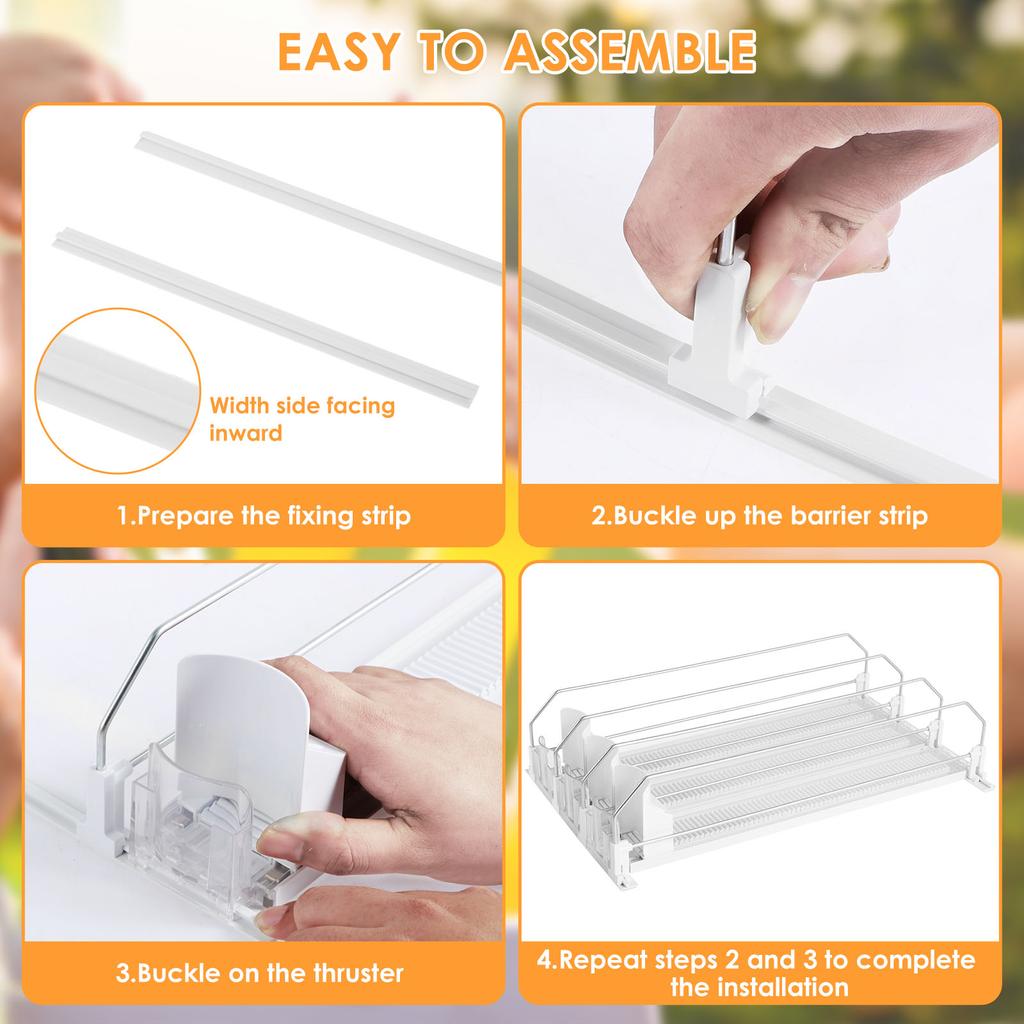 EASY TO ASSEMBLE

Width side facing inward

1.Prepare the fixing strip

2.Buckle up the barrier strip

3.Buckle on the thruster

4.Repeat steps 2 and 3 to complete the installation