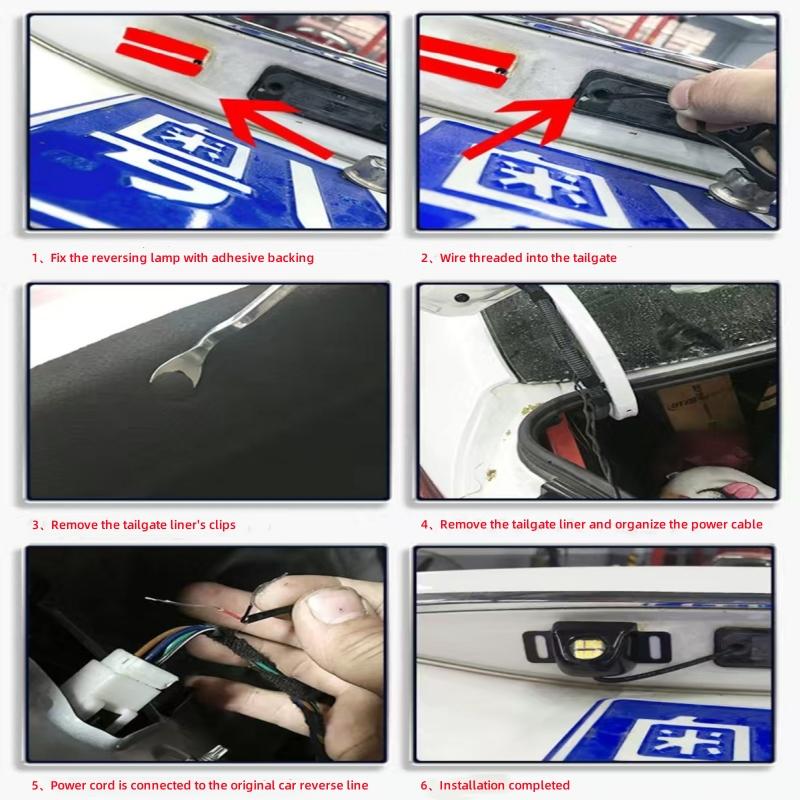 1、Fix the reversing lamp with adhesive backing

2、Wire threaded into the tailgate

3、Remove the tailgate liner's clips

4、Remove the tailgate liner and organize the power cable

5、Power cord is connected to the original car reverse line

6、Installation completed