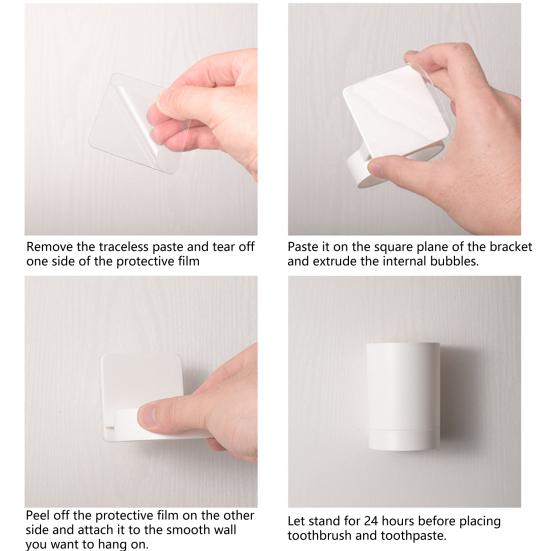 Remove the traceless paste and tear off one side of the protective film

Paste it on the square plane of the bracket and extrude the internal bubbles.

Peel off the protective film on the other side and attach it to the smooth wall you want to hang on.

Let stand for 24 hours before placing toothbrush and toothpaste.