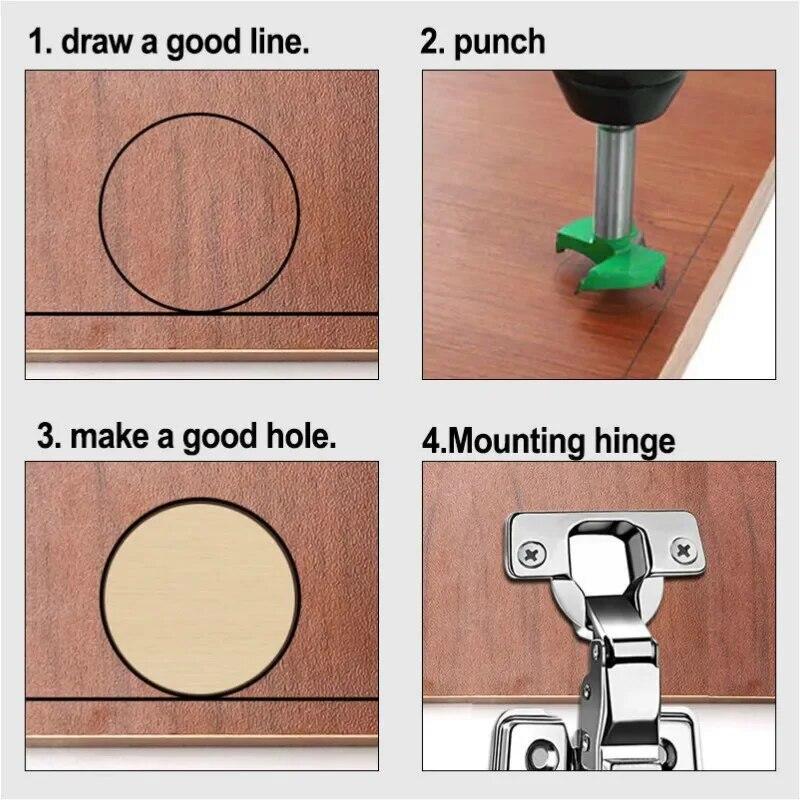 1. draw a good line.

2. punch

3. make a good hole.

4.Mounting hinge