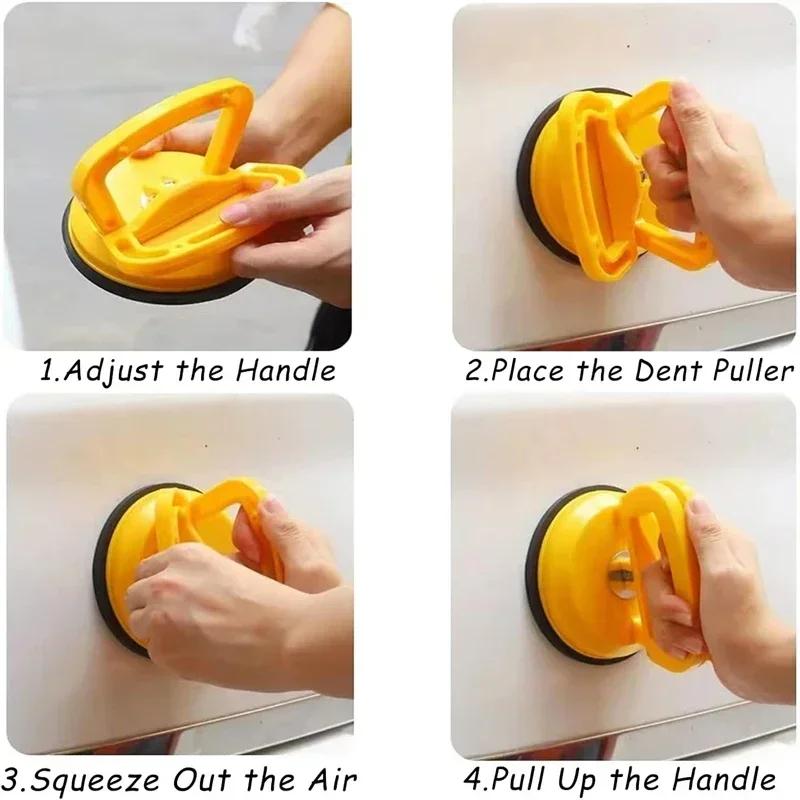 1.Adjust the Handle

2.Place the Dent Puller

3.Squeeze Out the Air

4.Pull Up the Handle