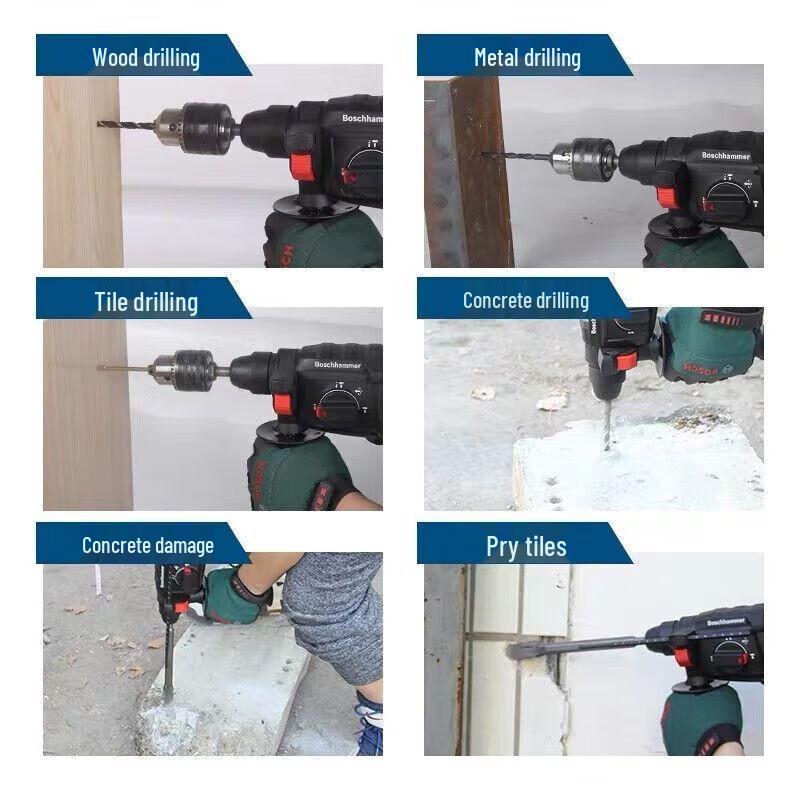 Wood drilling

Boschhammer

BOSCH

Metal drilling

Boschhammer

Tile drilling

Boschhammer

BOSCH

Concrete drilling

BOSCH

Concrete damage

Pry tiles

Boschhammer