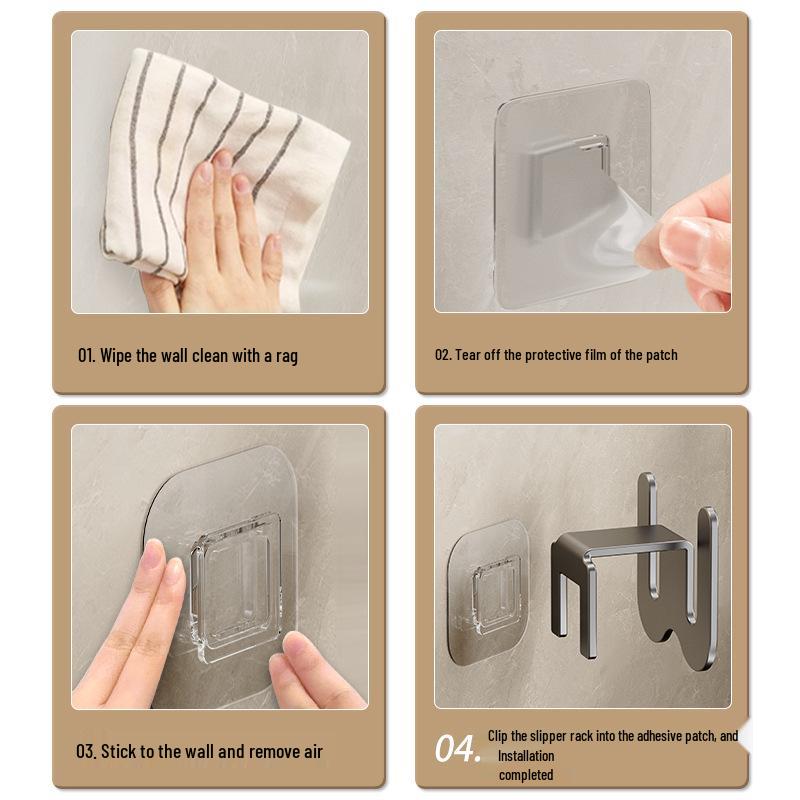 01. Wipe the wall clean with a rag

02. Tear off the protective film of the patch

03. Stick to the wall and remove air

04. Clip the slipper rack into the adhesive patch, and Installation completed