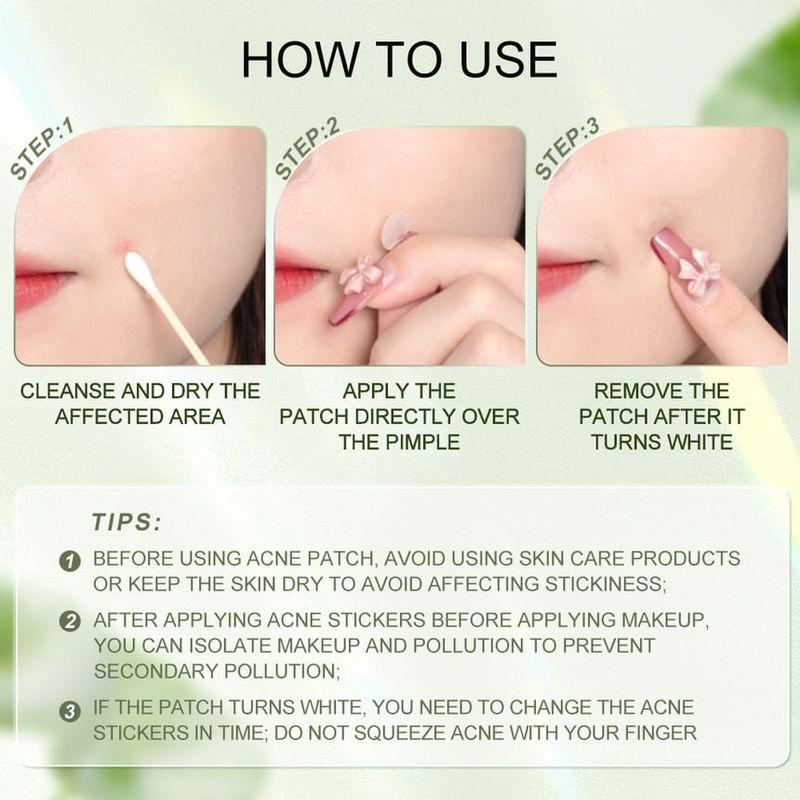 HOW TO USE

STEP:1

CLEANSE AND DRY THE AFFECTED AREA

STEP:2

APPLY THE PATCH DIRECTLY OVER THE PIMPLE

STEP:3

REMOVE THE PATCH AFTER IT TURNS WHITE

TIPS:

1 BEFORE USING ACNE PATCH, AVOID USING SKIN CARE PRODUCTS OR KEEP THE SKIN DRY TO AVOID AFFECTING STICKINESS;

2 AFTER APPLYING ACNE STICKERS BEFORE APPLYING MAKEUP, YOU CAN ISOLATE MAKEUP AND POLLUTION TO PREVENT SECONDARY POLLUTION;

3 IF THE PATCH TURNS WHITE, YOU NEED TO CHANGE THE ACNE STICKERS IN TIME; DO NOT SQUEEZE ACNE WITH YOUR FINGER