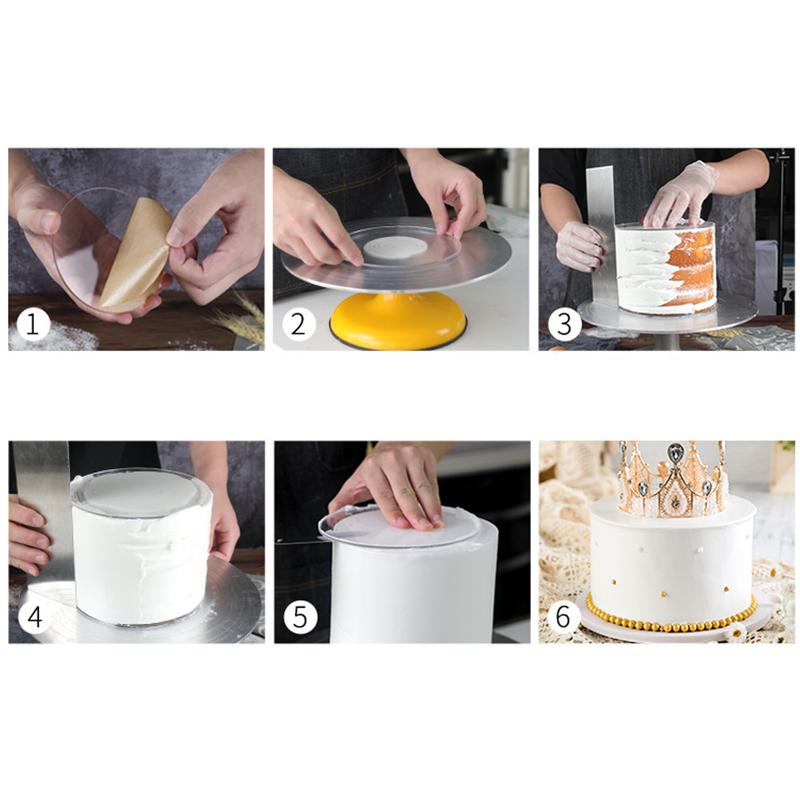 1

2

3

4

5

6