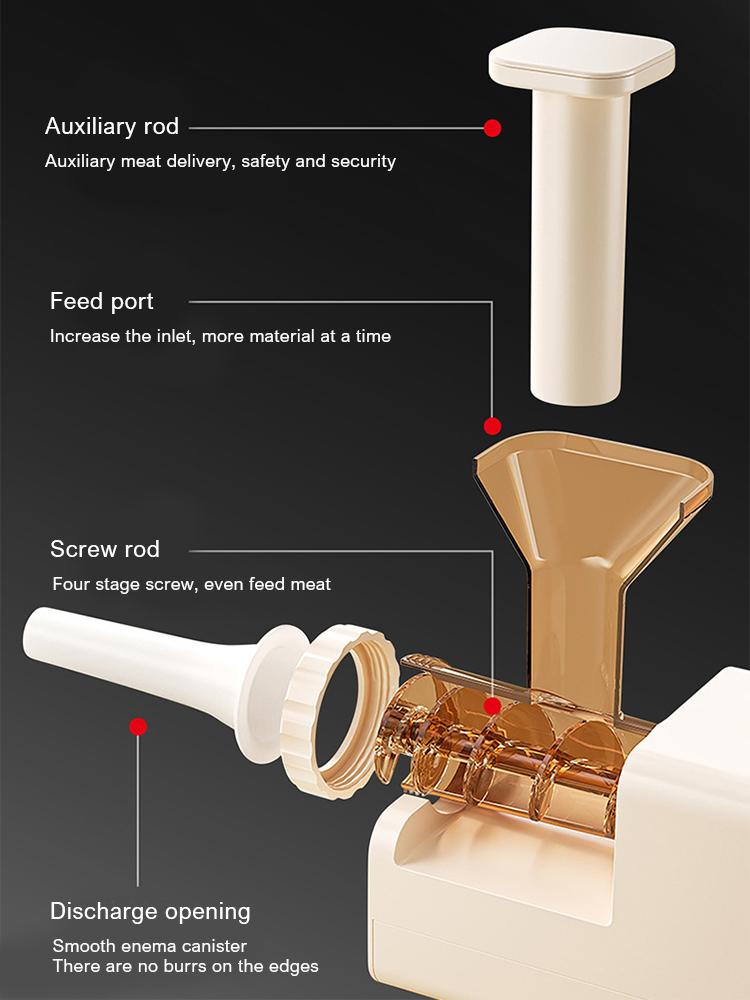 Auxiliary rod
Auxiliary meat delivery, safety and security

Feed port
Increase the inlet, more material at a time

Screw rod
Four stage screw, even feed meat

Discharge opening
Smooth enema canister
There are no burrs on the edges