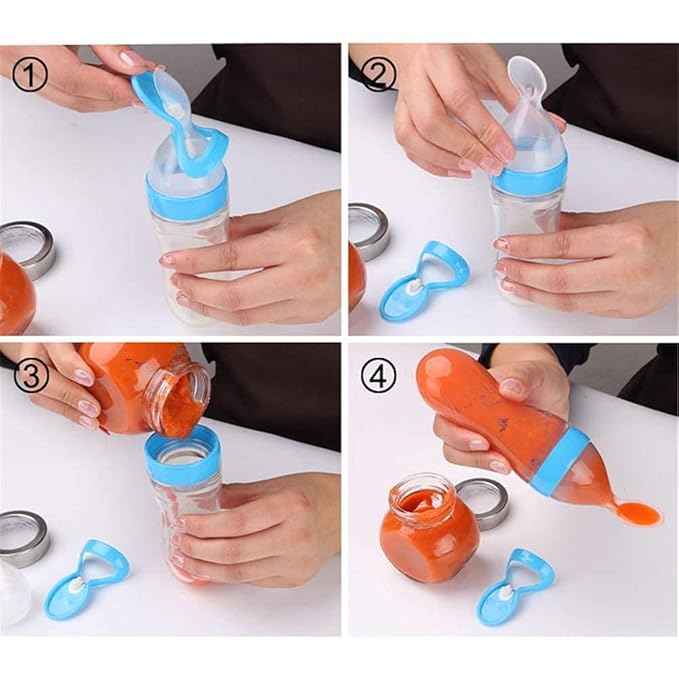 ①
②
③
④