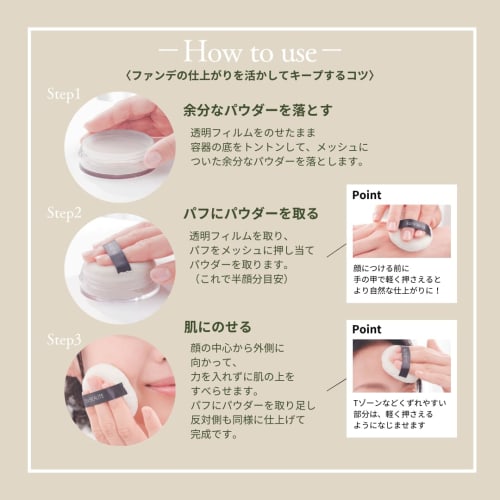 －How to use－
〈ファンデの仕上がりを活かしてキープするコツ〉

Step1
余分なパウダーを落とす
透明フィルムをのせたまま容器の底をトントンして、メッシュについた余分なパウダーを落とします。

Step2
パフにパウダーを取る
透明フィルムを取り、パフをメッシュに押し当てパウダーを取ります。（これで半顔分目安）

Point
顔につける前に手の甲で軽く押さえるとより自然な仕上がりに！

Step3
肌にのせる
顔の中心から外側に向かって、力を入れずに肌の上をすべらせます。パフにパウダーを取り足し反対側も同様に仕上げて完成です。

Point
Tゾーンなどくずれやすい部分は、軽く押さえるようになじませます