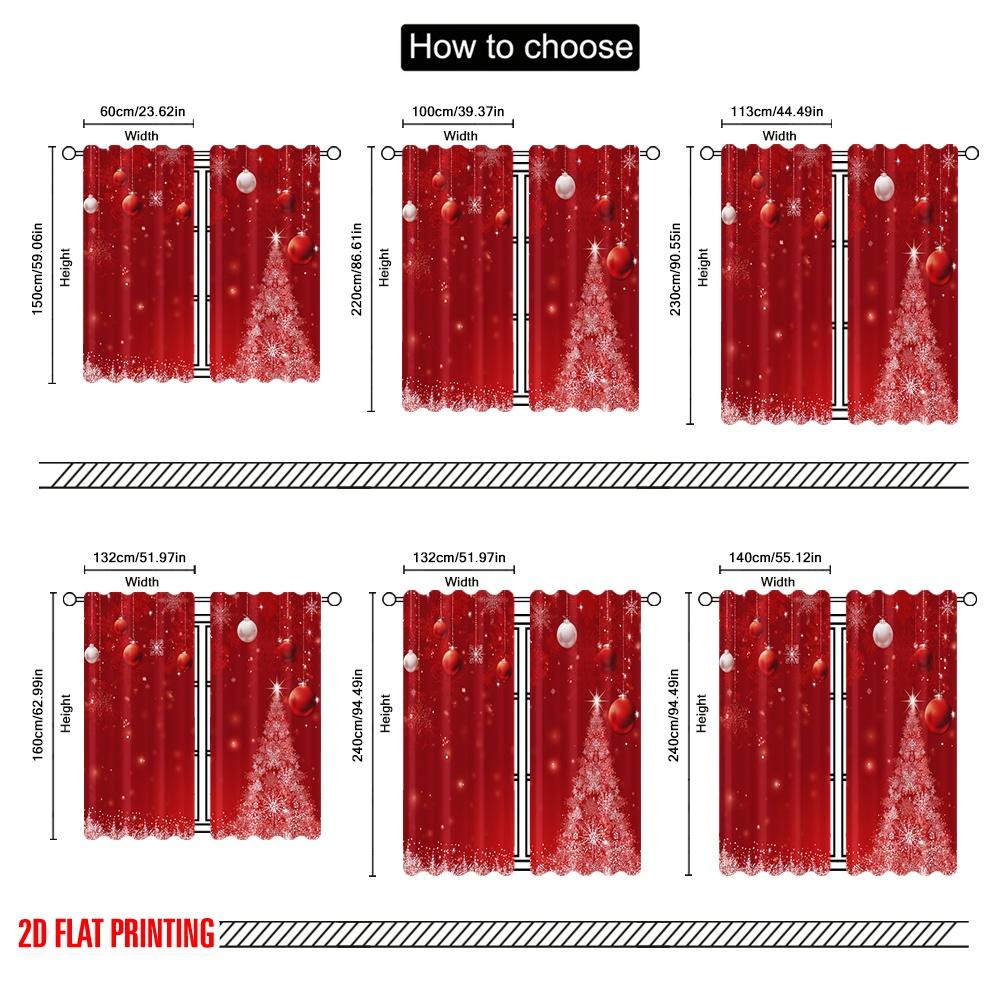 How to choose

60cm/23.62in
Width
150cm/59.06in
Height

100cm/39.37in
Width
220cm/86.61in
Height

113cm/44.49in
Width
230cm/90.55in
Height

132cm/51.97in
Width
160cm/62.99in
Height

132cm/51.97in
Width
240cm/94.49in
Height

140cm/55.12in
Width
240cm/94.49in
Height

2D FLAT PRINTING