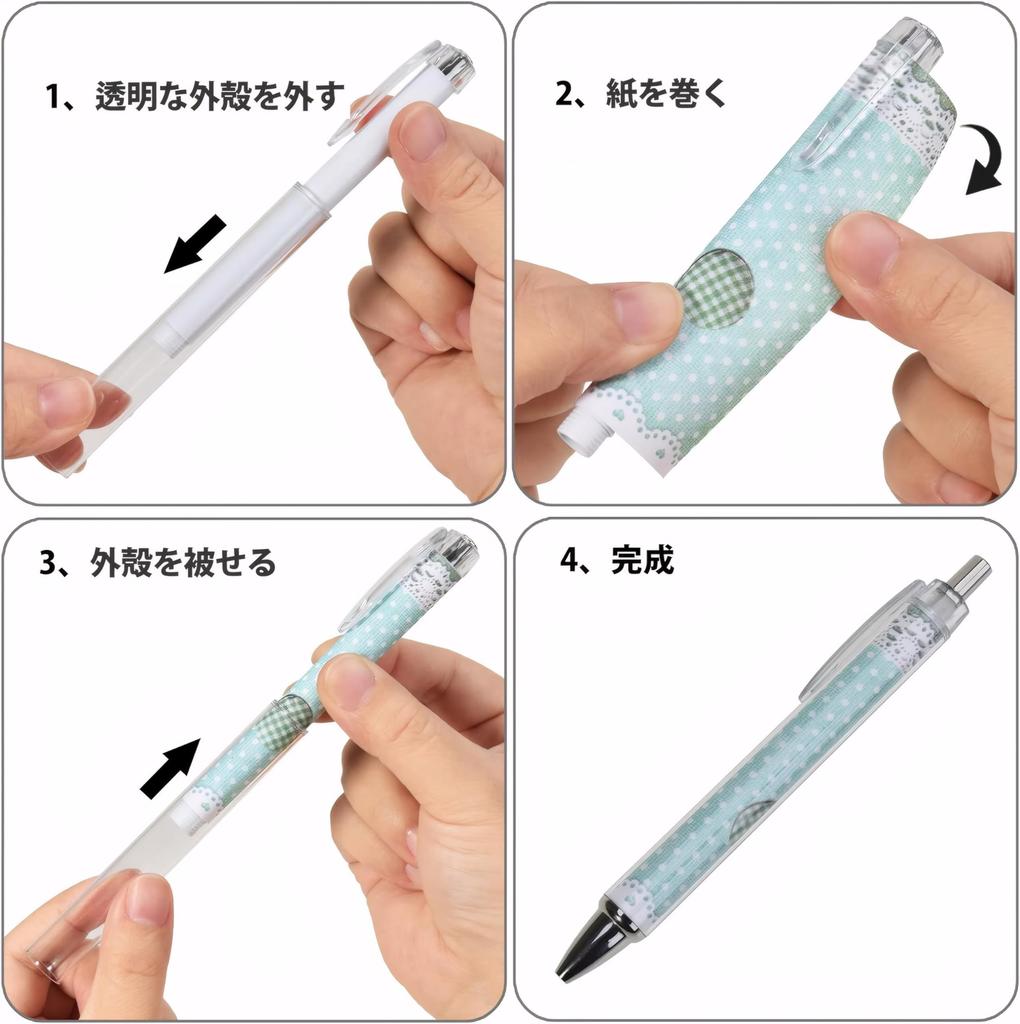 1、透明な外殻を外す

2、紙を巻く

3、外殻を被せる

4、完成