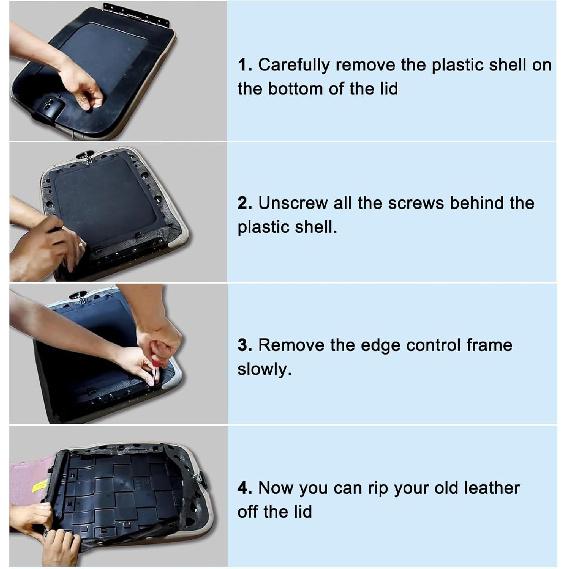 1. Carefully remove the plastic shell on the bottom of the lid

2. Unscrew all the screws behind the plastic shell.

3. Remove the edge control frame slowly.

4. Now you can rip your old leather off the lid