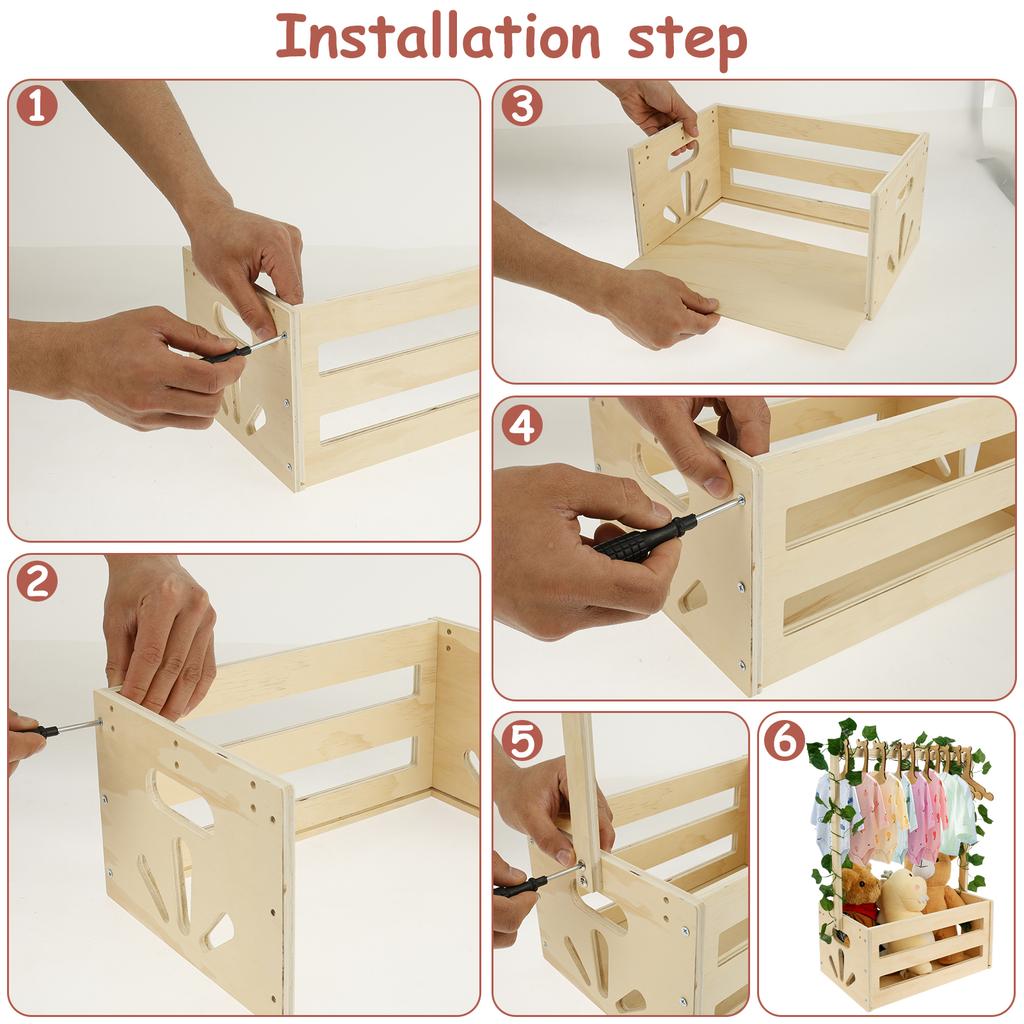 Installation step

1

3

4

2

5

6