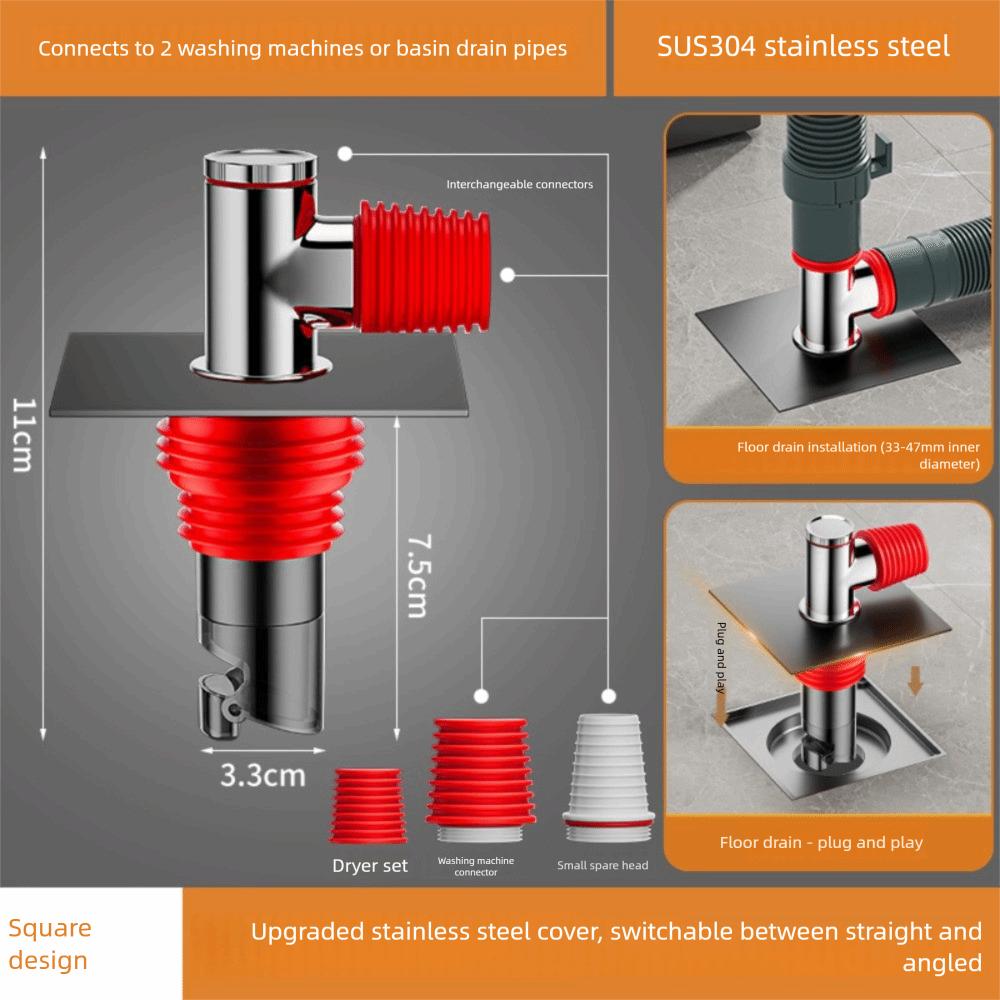 Connects to 2 washing machines or basin drain pipes

SUS304 stainless steel

Interchangeable connectors

11cm

7.5cm

3.3cm

Dryer set

Washing machine connector

Small spare head

Floor drain installation (33-47mm inner diameter)

Plug and play

Floor drain - plug and play

Square design

Upgraded stainless steel cover, switchable between straight and angled