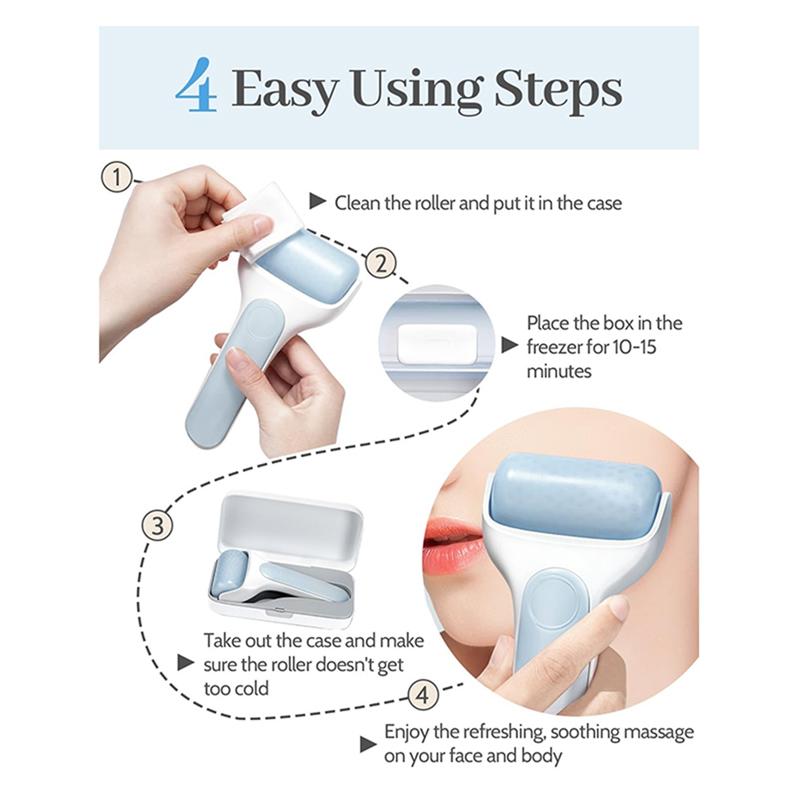 4 Easy Using Steps

1
▶ Clean the roller and put it in the case

2
▶ Place the box in the freezer for 10-15 minutes

3
▶ Take out the case and make sure the roller doesn't get too cold

4
▶ Enjoy the refreshing, soothing massage on your face and body