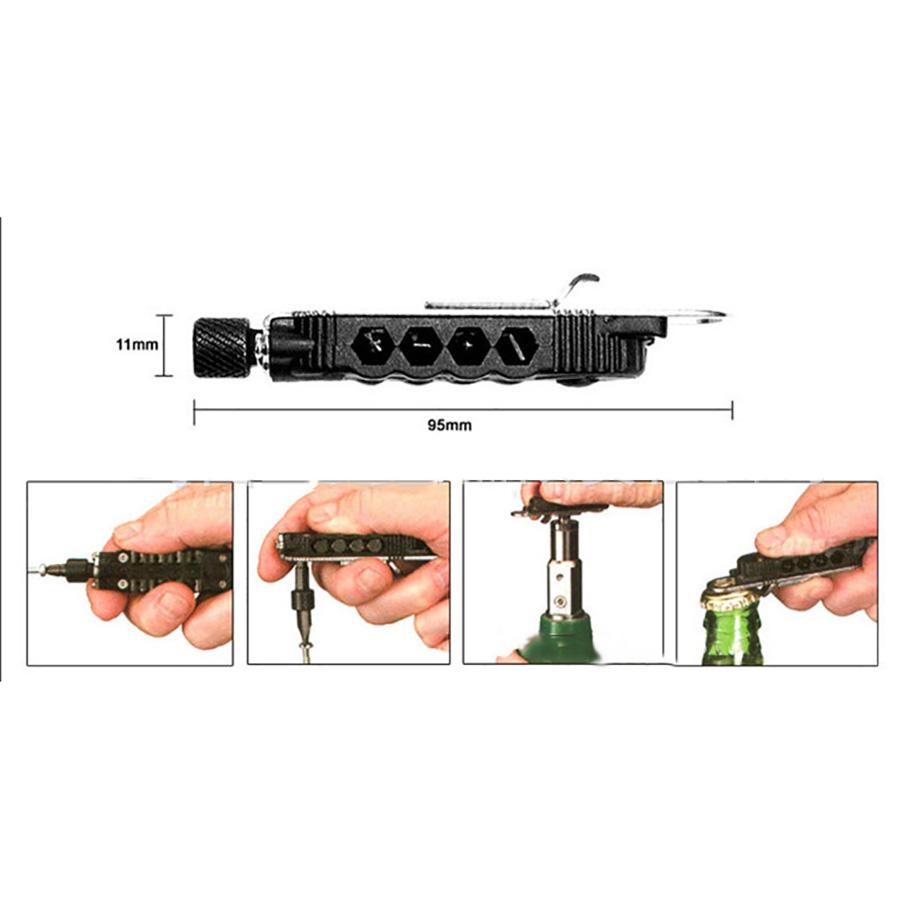 11mm

95mm