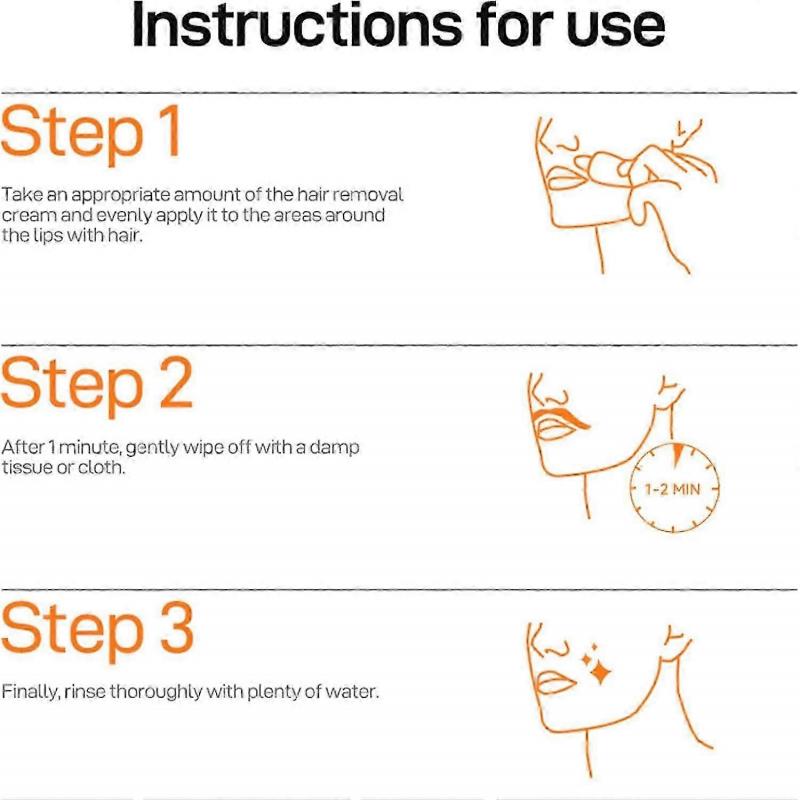 Instructions for use

Step 1

Take an appropriate amount of the hair removal cream and evenly apply it to the areas around the lips with hair.

Step 2

After 1 minute, gently wipe off with a damp tissue or cloth.

1-2 MIN

Step 3

Finally, rinse thoroughly with plenty of water.