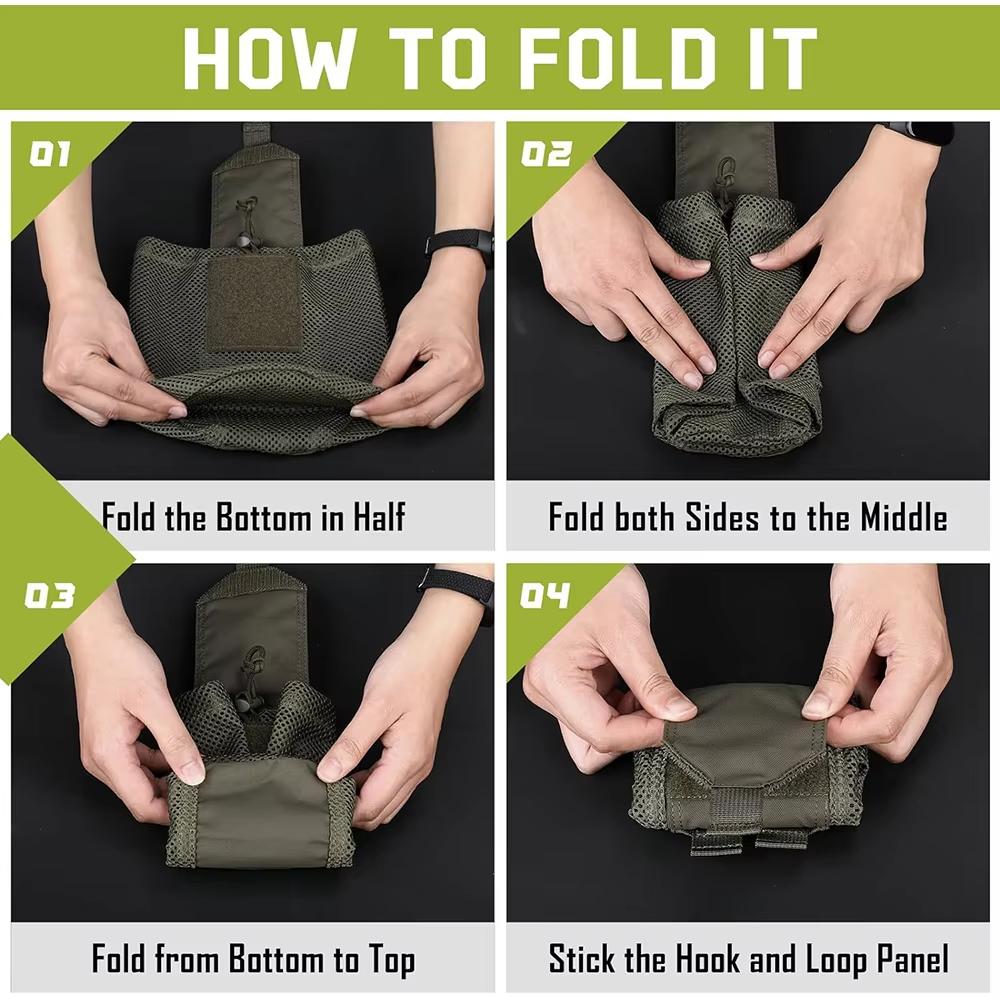 HOW TO FOLD IT

01

Fold the Bottom in Half

02

Fold both Sides to the Middle

03

Fold from Bottom to Top

04

Stick the Hook and Loop Panel