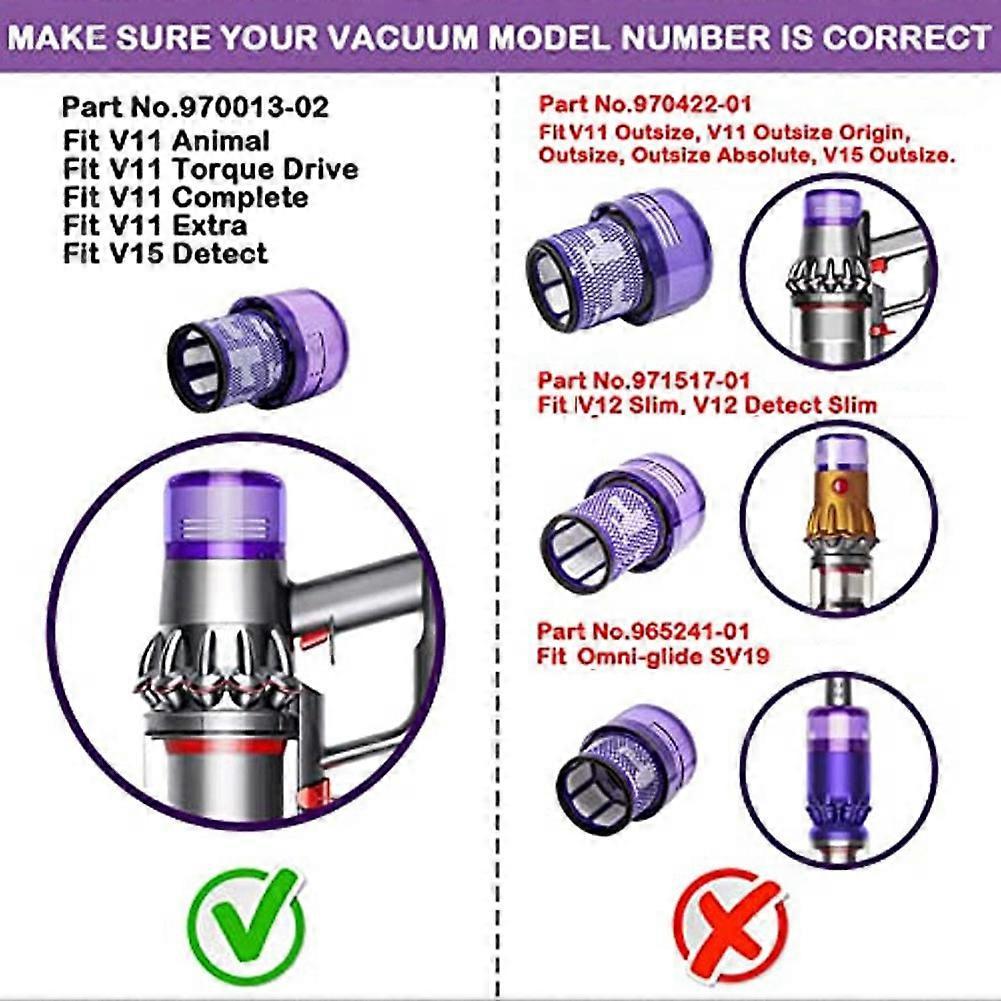 MAKE SURE YOUR VACUUM MODEL NUMBER IS CORRECT

Part No.970013-02
Fit V11 Animal
Fit V11 Torque Drive
Fit V11 Complete
Fit V11 Extra
Fit V15 Detect

Part No.970422-01
Fit V11 Outsize, V11 Outsize Origin, Outsize, Outsize Absolute, V15 Outsize.

Part No.971517-01
Fit V12 Slim, V12 Detect Slim

Part No.965241-01
Fit Omni-glide SV19