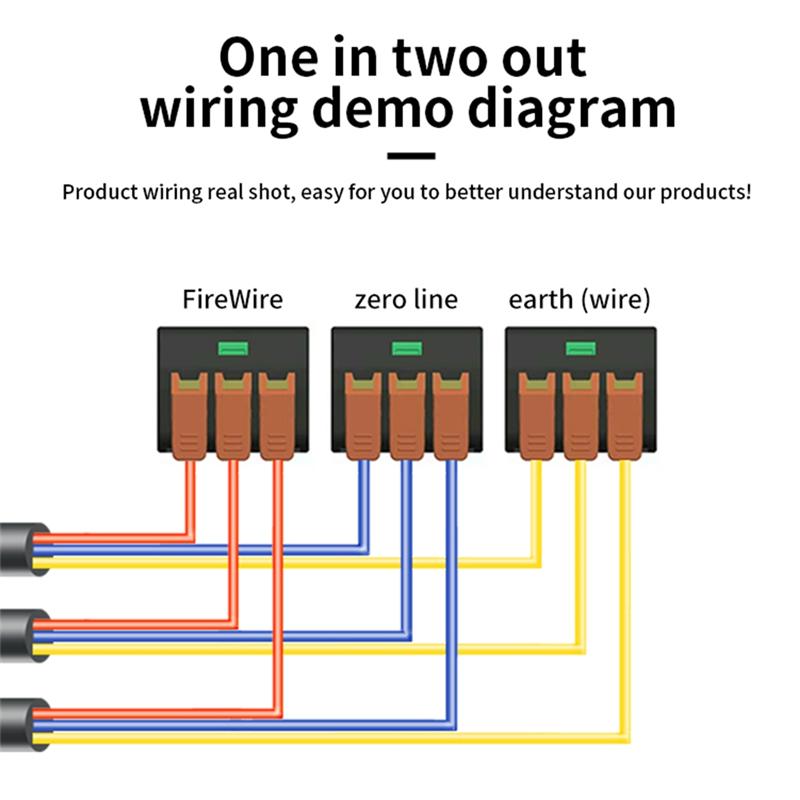 One in two out wiring demo diagram

Product wiring real shot, easy for you to better understand our products!

FireWire

zero line

earth (wire)