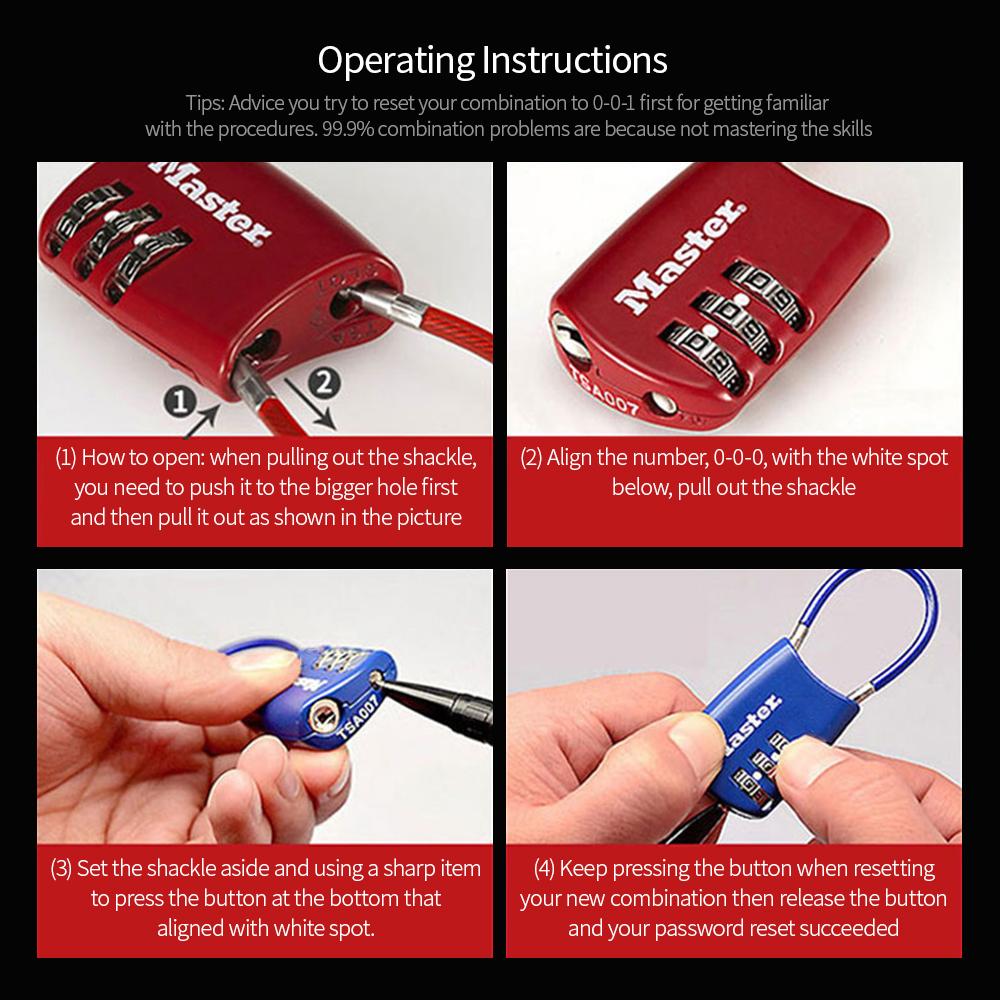 Operating Instructions

Tips: Advice you try to reset your combination to 0-0-1 first for getting familiar with the procedures. 99.9% combination problems are because not mastering the skills

Master

1

2

(1) How to open: when pulling out the shackle, you need to push it to the bigger hole first and then pull it out as shown in the picture

Master

TSA007

(2) Align the number, 0-0-0, with the white spot below, pull out the shackle

TSA007

(3) Set the shackle aside and using a sharp item to press the button at the bottom that aligned with white spot.

Master

(4) Keep pressing the button when resetting your new combination then release the button and your password reset succeeded