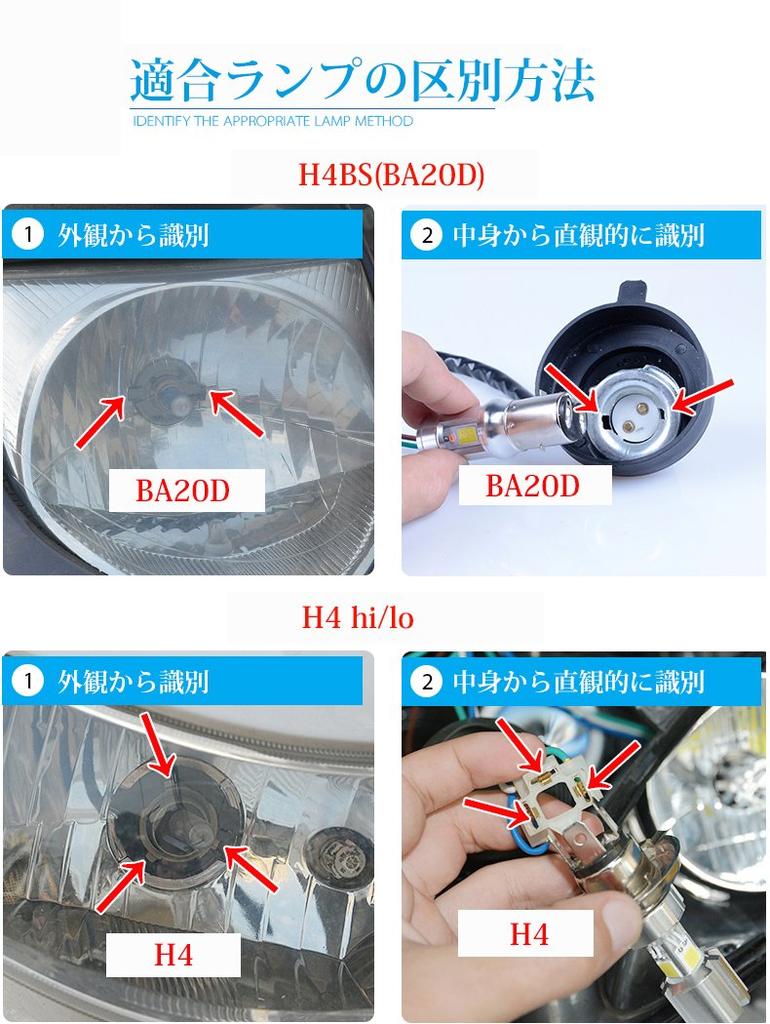 適合ランプの区別方法
IDENTIFY THE APPROPRIATE LAMP METHOD

H4BS(BA20D)

1 外観から識別

BA20D

2 中身から直観的に識別

BA20D

H4 hi/lo

1 外観から識別

H4

2 中身から直観的に識別

H4