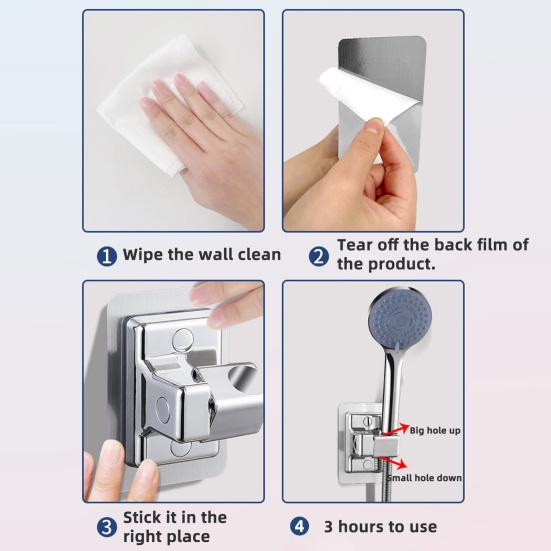 1 Wipe the wall clean

2 Tear off the back film of the product.

Big hole up

Small hole down

3 Stick it in the right place

4 3 hours to use