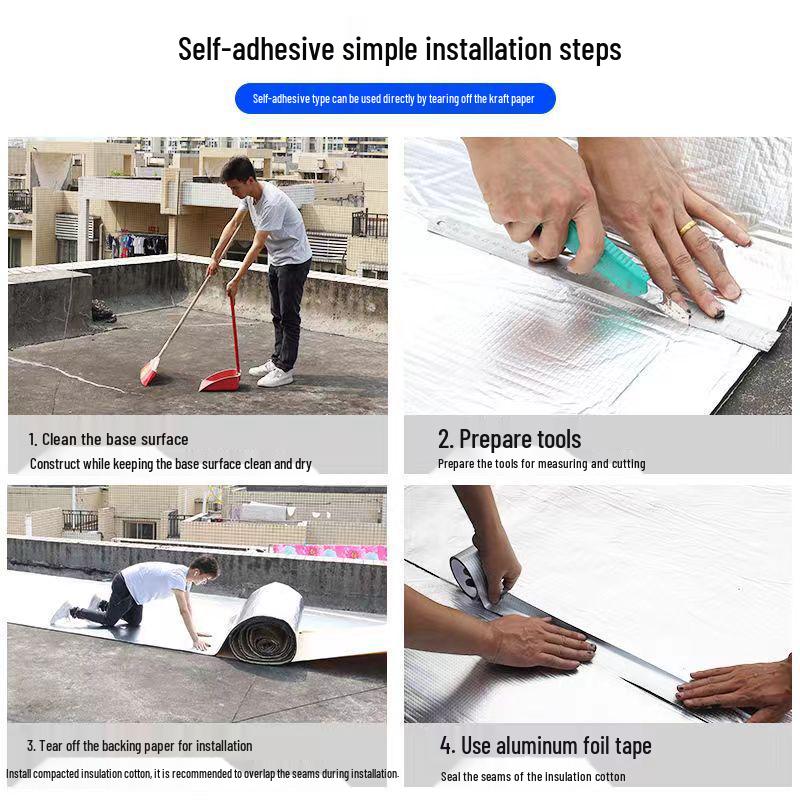 Self-adhesive simple installation steps

Self-adhesive type can be used directly by tearing off the kraft paper

1. Clean the base surface

Construct while keeping the base surface clean and dry

2. Prepare tools

Prepare the tools for measuring and cutting

3. Tear off the backing paper for installation

Install compacted insulation cotton, it is recommended to overlap the seams during installation.

4. Use aluminum foil tape

Seal the seams of the insulation cotton