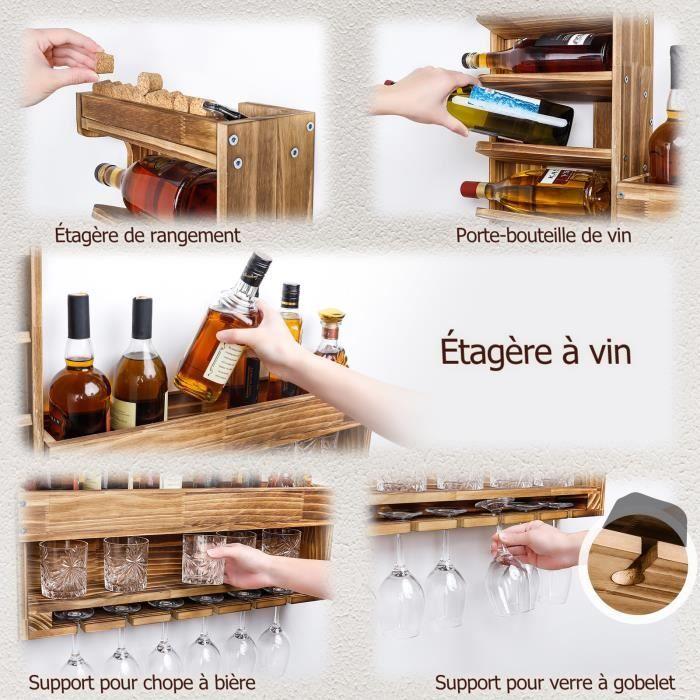 Étagère de rangement

Porte-bouteille de vin

Étagère à vin

Support pour chope à bière

Support pour verre à gobelet