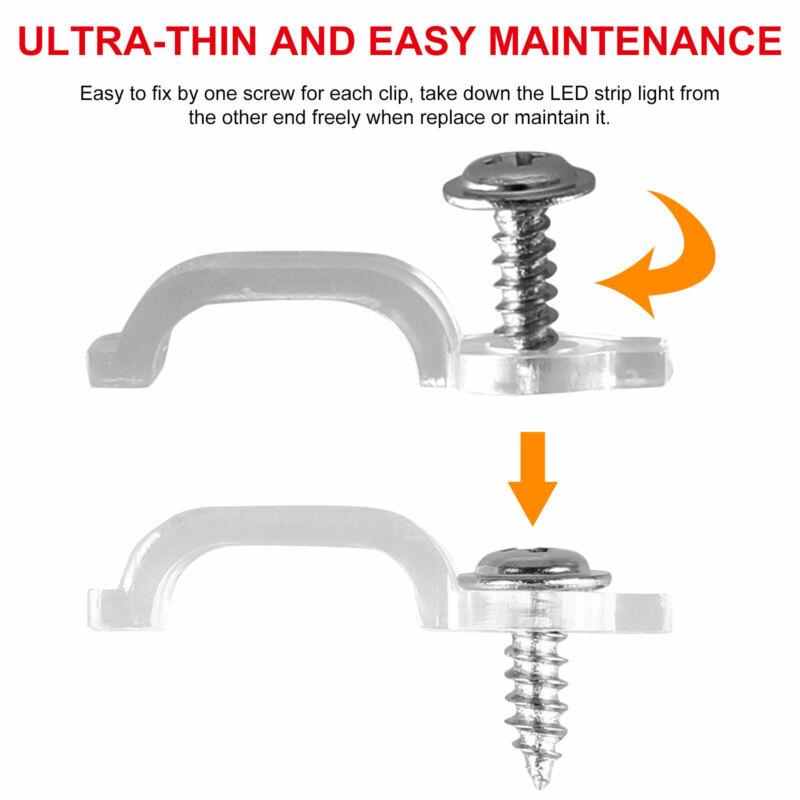 ULTRA-THIN AND EASY MAINTENANCE

Easy to fix by one screw for each clip, take down the LED strip light from the other end freely when replace or maintain it.