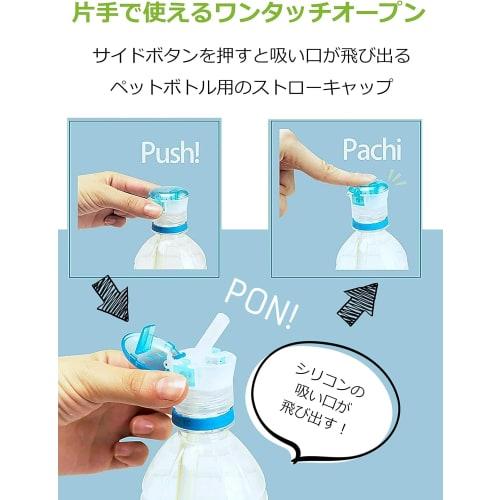 片手で使えるワンタッチオープン

サイドボタンを押すと吸い口が飛び出る
ペットボトル用のストローキャップ

Push!

Pachi

PON!

シリコンの
吸い口が
飛び出す！