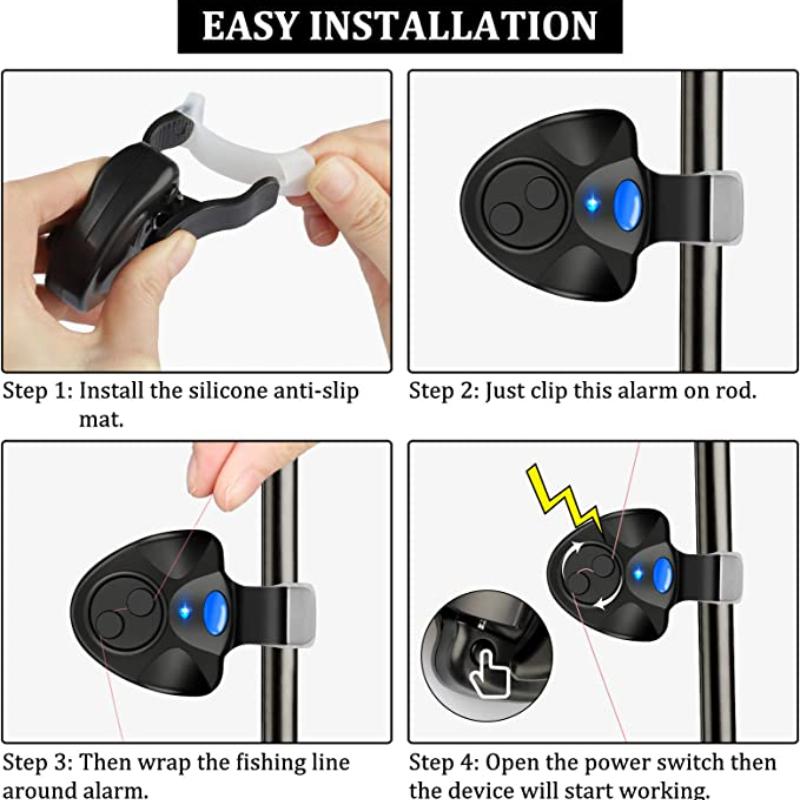 EASY INSTALLATION

Step 1: Install the silicone anti-slip mat.

Step 2: Just clip this alarm on rod.

Step 3: Then wrap the fishing line around alarm.

Step 4: Open the power switch then the device will start working.