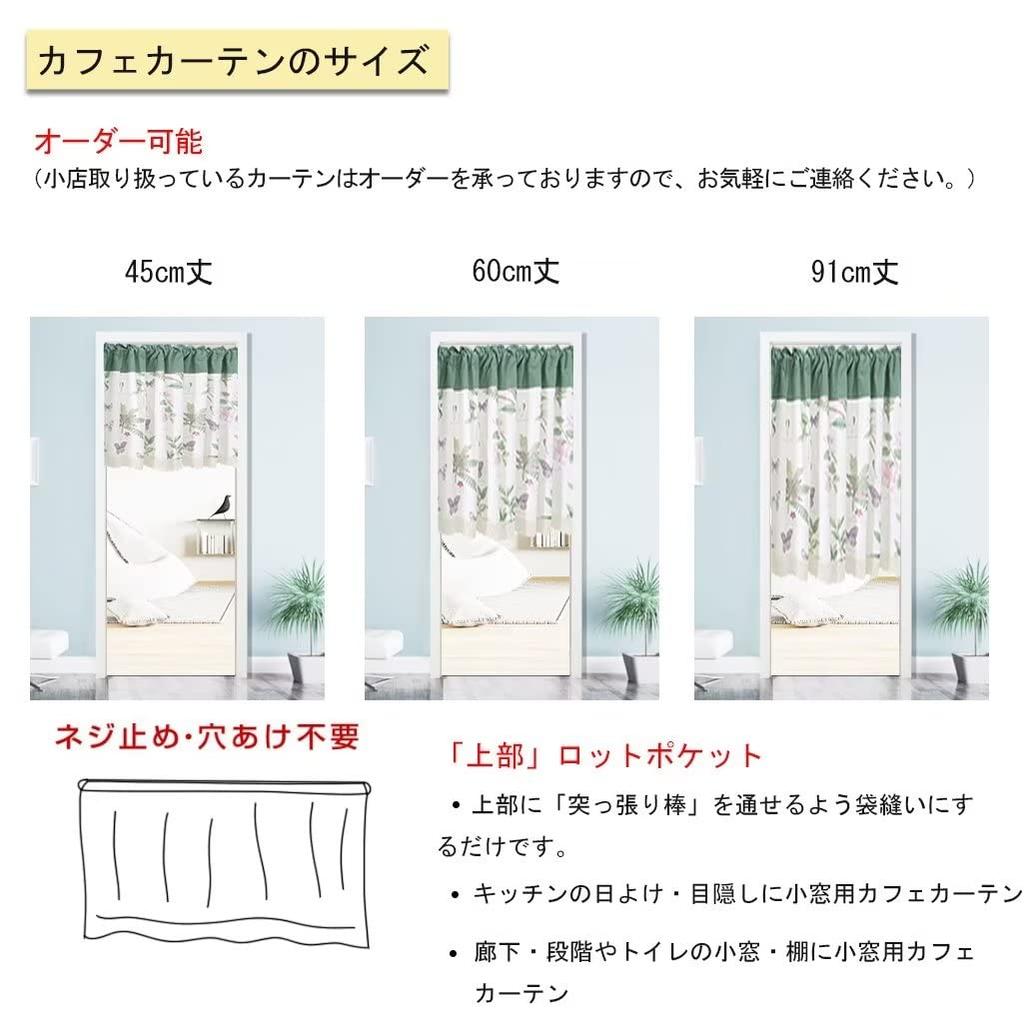 カフェカーテンのサイズ

オーダー可能
（小店取り扱っているカーテンはオーダーを承っておりますので、お気軽にご連絡ください。）

45cm丈

60cm丈

91cm丈

ネジ止め･穴あけ不要

「上部」ロットポケット

• 上部に「突っ張り棒」を通せるよう袋縫いにするだけです。

• キッチンの日よけ・目隠しに小窓用カフェカーテン

• 廊下・段階やトイレの小窓・棚に小窓用カフェカーテン