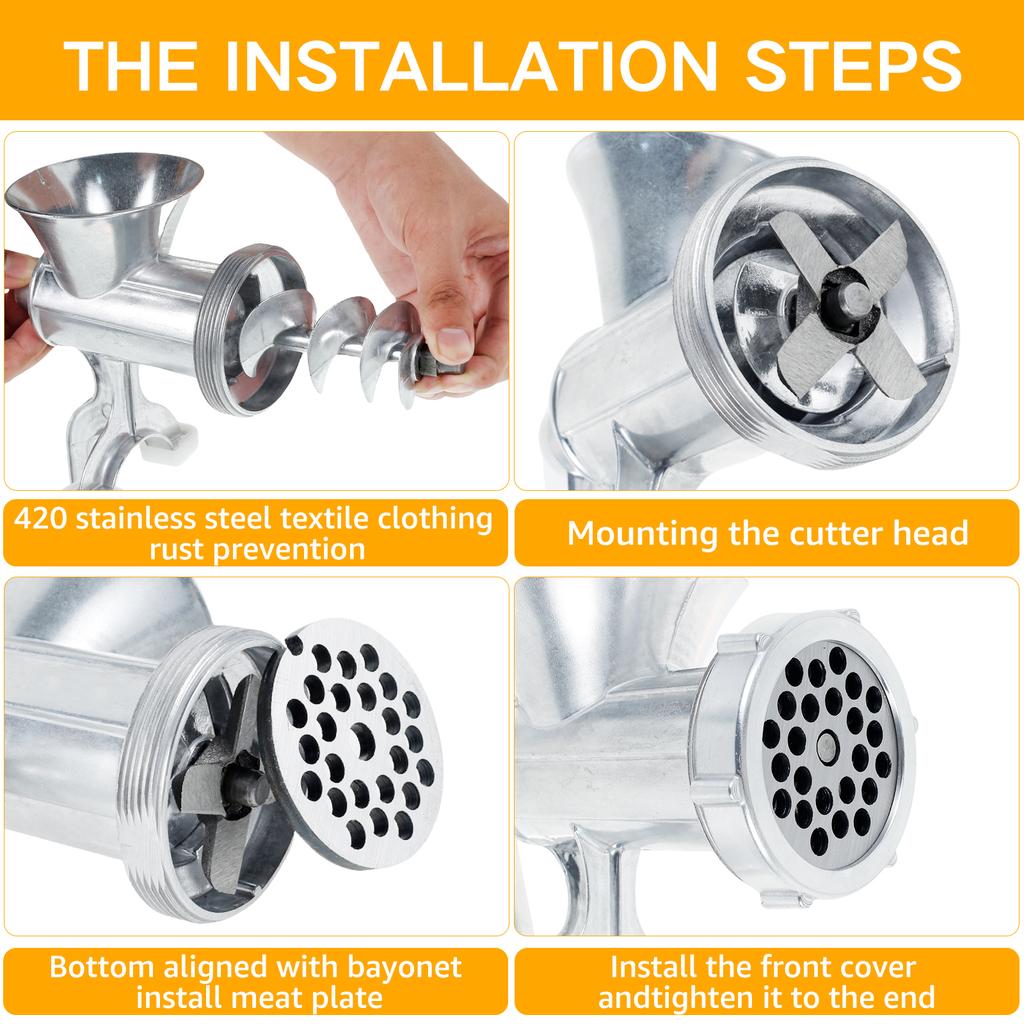 THE INSTALLATION STEPS

420 stainless steel textile clothing rust prevention

Mounting the cutter head

Bottom aligned with bayonet install meat plate

Install the front cover andtighten it to the end