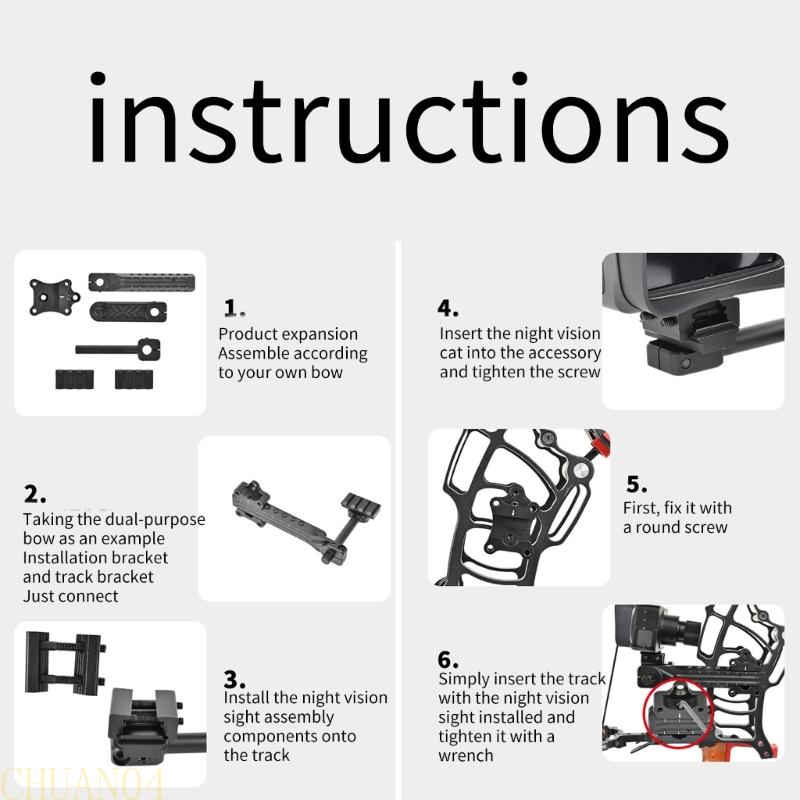 instructions

1.
Product expansion
Assemble according to your own bow

2.
Taking the dual-purpose bow as an example
Installation bracket and track bracket
Just connect

3.
Install the night vision sight assembly components onto the track

4.
Insert the night vision cat into the accessory and tighten the screw

5.
First, fix it with a round screw

6.
Simply insert the track with the night vision sight installed and tighten it with a wrench

CHUAN04