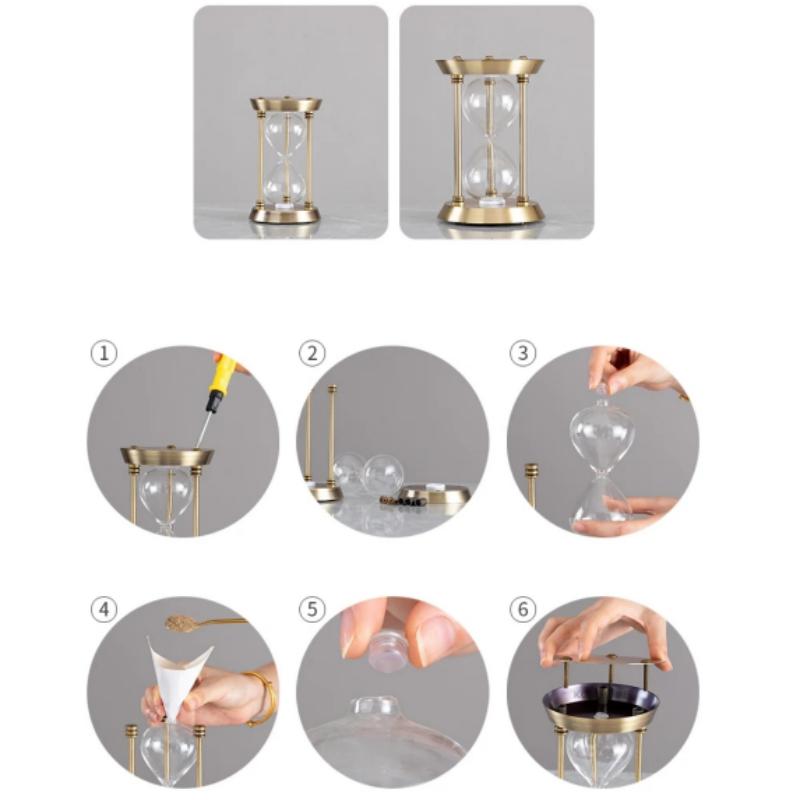 ①

②

③

④

⑤

⑥