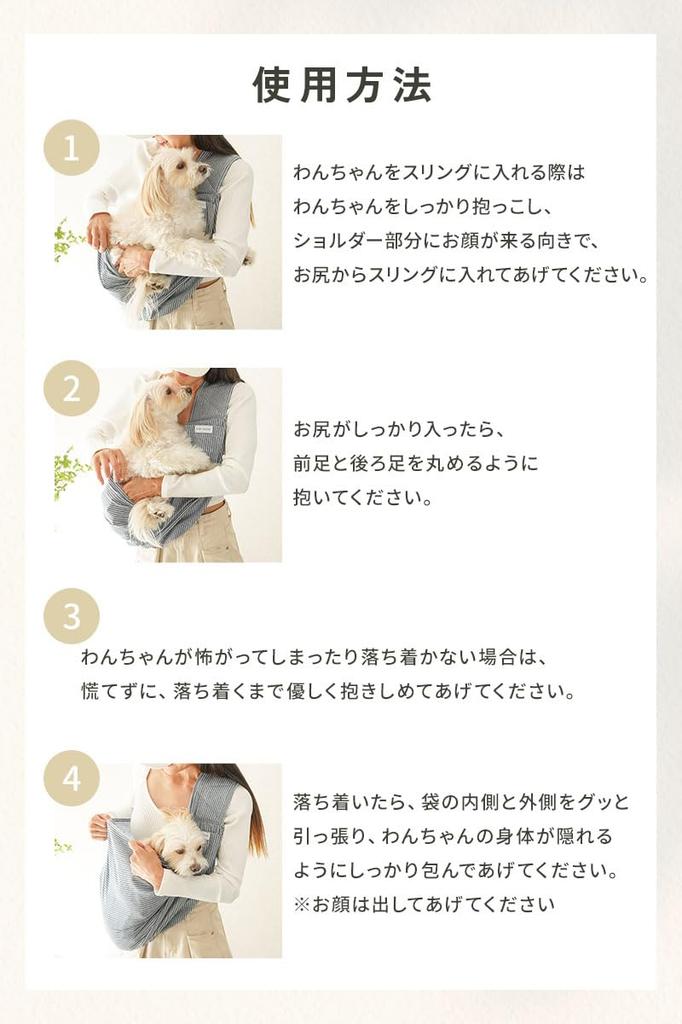 使用方法

1

わんちゃんをスリングに入れる際は
わんちゃんをしっかり抱っこし、
ショルダー部分にお顔が来る向きで、
お尻からスリングに入れてあげてください。

2

お尻がしっかり入ったら、
前足と後ろ足を丸めるように
抱いてください。

3

わんちゃんが怖がってしまったり落ち着かない場合は、
慌てずに、落ち着くまで優しく抱きしめてあげてください。

4

落ち着いたら、袋の内側と外側をグッと
引っ張り、わんちゃんの身体が隠れる
ようにしっかり包んであげてください。
※お顔は出してあげてください